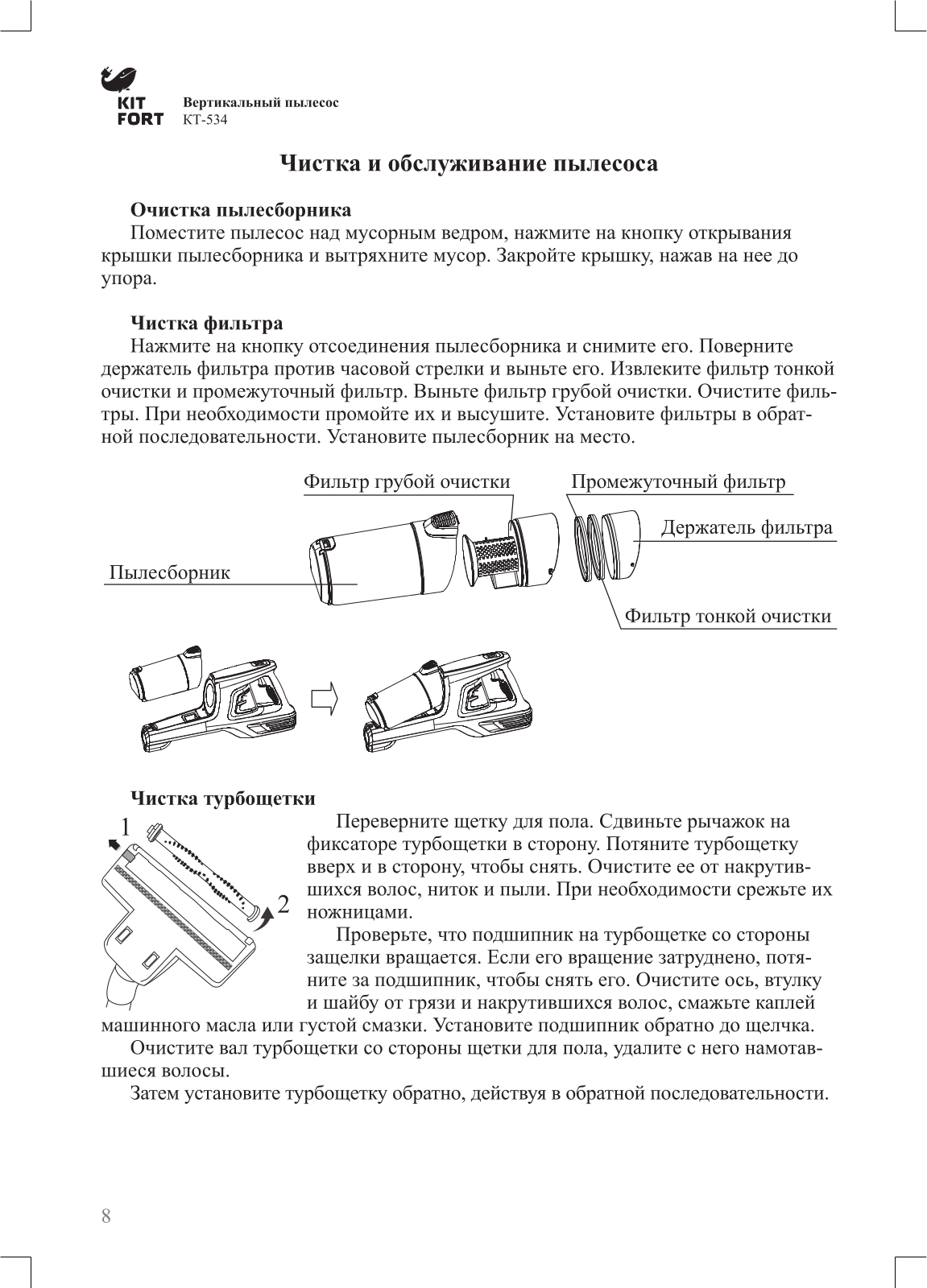 KIT FORT

Вертикальный пылесос
КТ-534

Чистка и обслуживание пылесоса

Очистка пылесборника
Поместите пылесос над мусорным ведром, нажмите на кнопку открывания крышки пылесборника и вытряхните мусор. Закройте крышку, нажав на нее до упора.

Чистка фильтра
Нажмите на кнопку отсоединения пылесборника и снимите его. Поверните держатель фильтра против часовой стрелки и выньте его. Извлеките фильтр тонкой очистки и промежуточный фильтр. Выньте фильтр грубой очистки. Очистите фильтры. При необходимости промойте их и высушите. Установите фильтры в обратной последовательности. Установите пылесборник на место.

Фильтр грубой очистки
Промежуточный фильтр
Держатель фильтра
Пылесборник
Фильтр тонкой очистки

Чистка турбощетки
1
2
Переверните щетку для пола. Сдвиньте рычажок на фиксаторе турбощетки в сторону. Потяните турбощетку вверх и в сторону, чтобы снять. Очистите ее от накрутившихся волос, ниток и пыли. При необходимости срежьте их ножницами.
Проверьте, что подшипник на турбощетке со стороны защелки вращается. Если его вращение затруднено, потяните за подшипник, чтобы снять его. Очистите ось, втулку и шайбу от грязи и накрутившихся волос, смажьте каплей машинного масла или густой смазки. Установите подшипник обратно до щелчка.
Очистите вал турбощетки со стороны щетки для пола, удалите с него намотавшиеся волосы.
Затем установите турбощетку обратно, действуя в обратной последовательности.

8