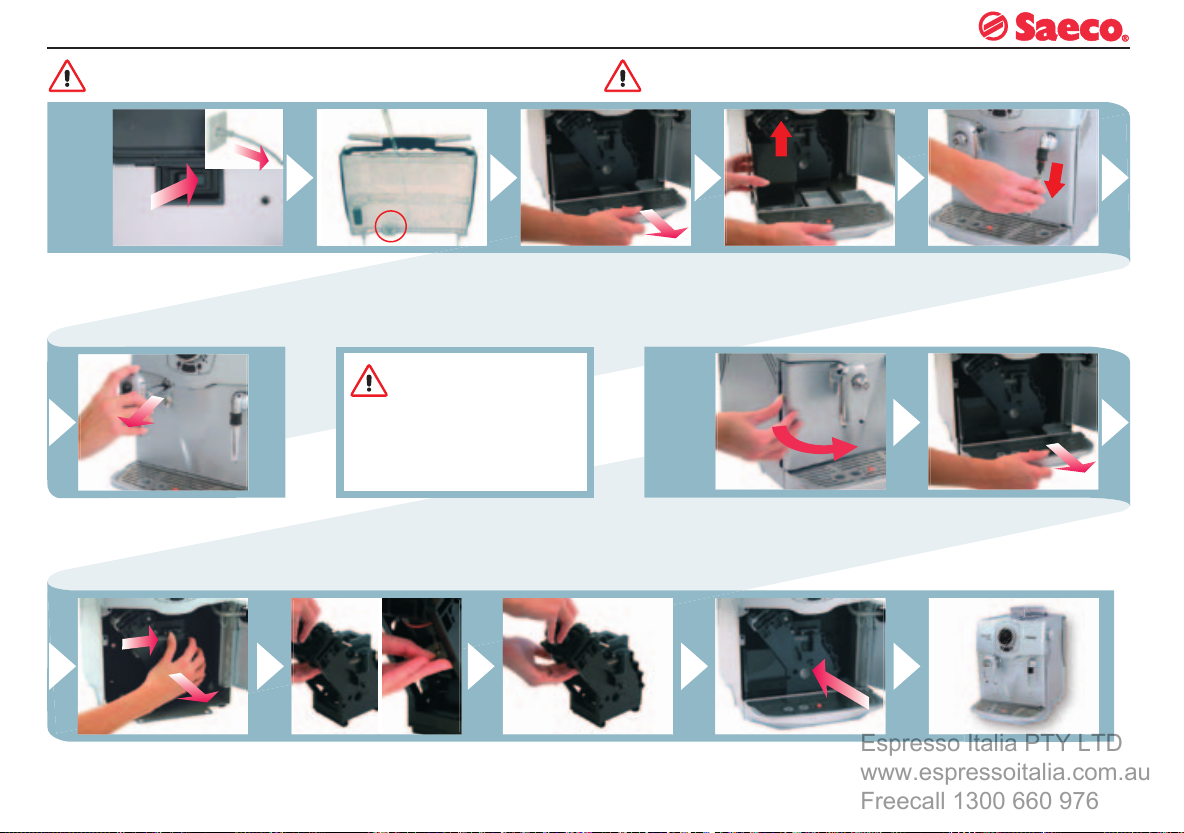 Saeco®

Espresso Italia PTY LTD
www.espressoitalia.com.au
Freecall 1300 660 976