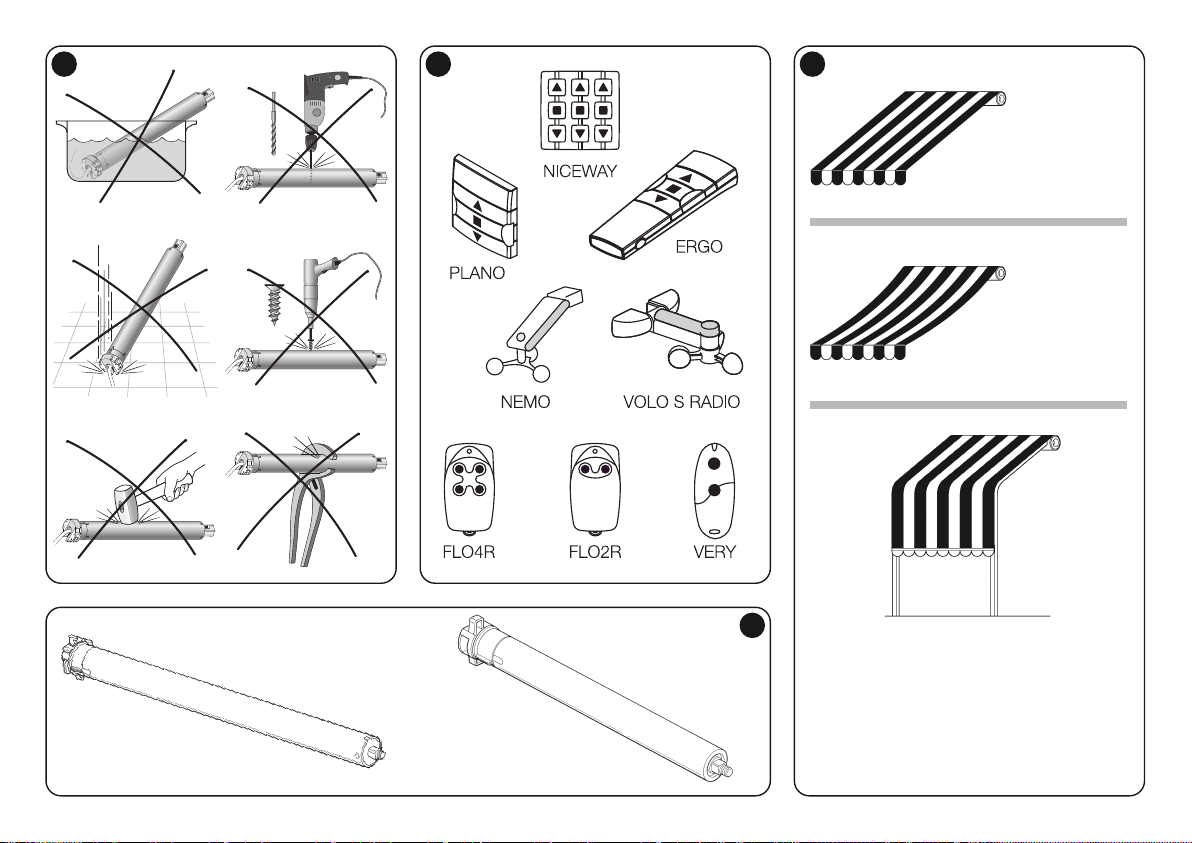 NICEWAY

PLANO

ERGO

NEMO

VOLO S RADIO

FLO4R

FLO2R

VERY