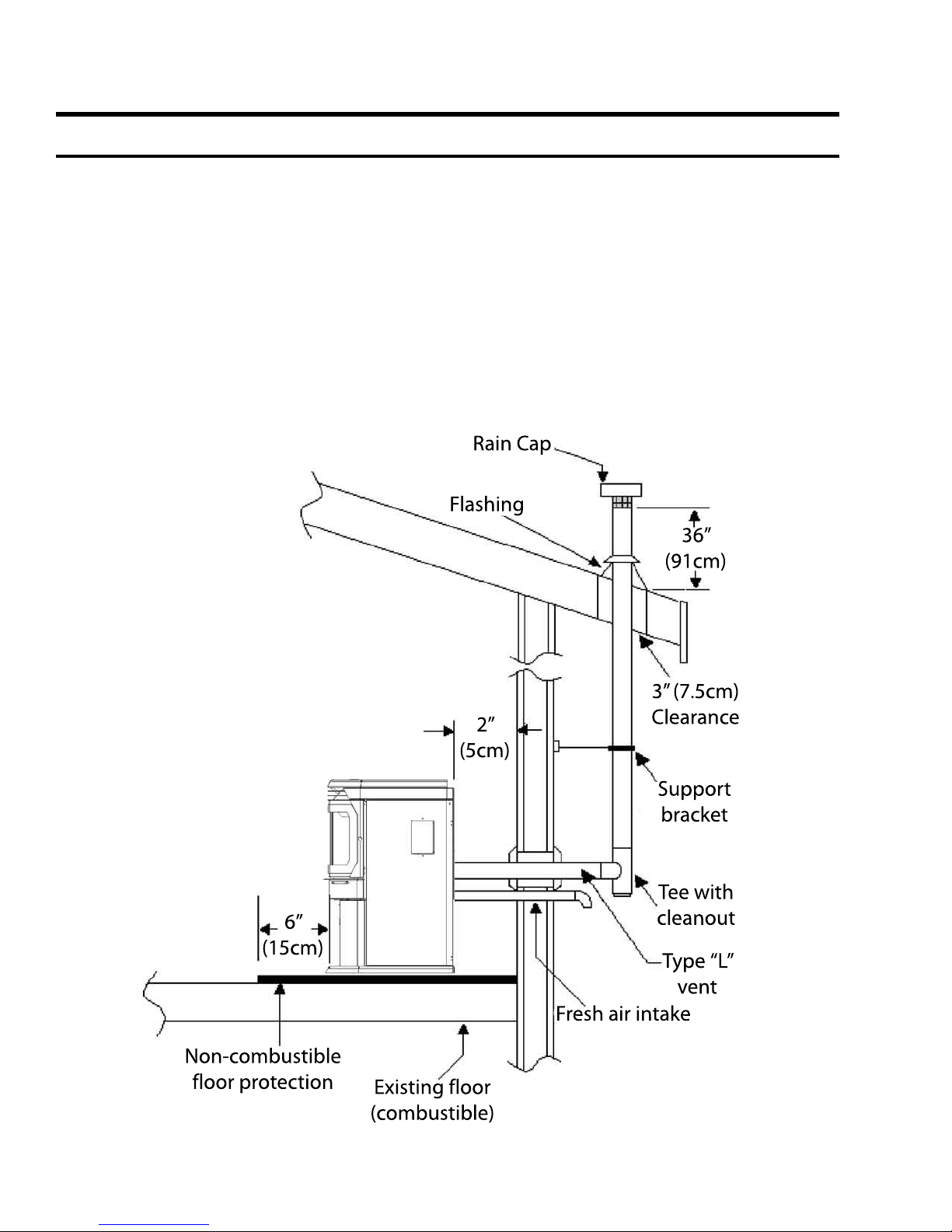 Rain Cap

Flashing

36″ (91cm)

3″ (7.5cm) Clearance

2″ (5cm)

Support bracket

Tee with cleanout

6″ (15cm)

Type “L” vent

Fresh air intake

Non-combustible floor protection

Existing floor (combustible)