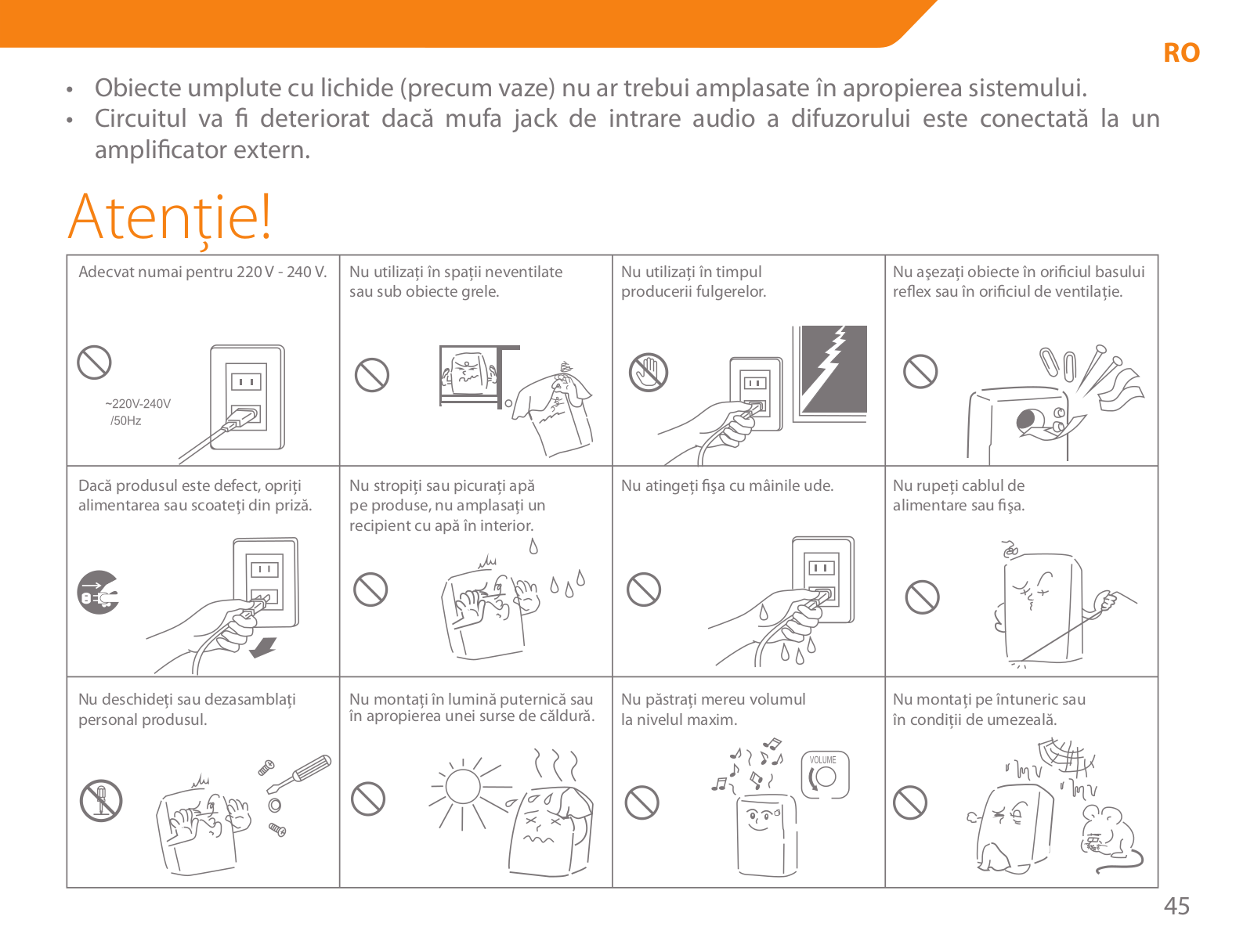 RO

• Obiecte umplute cu lichide (precum vaze) nu ar trebui amplasate în apropierea sistemului.
• Circuitul va fi deteriorat dacă mufa jack de intrare audio a difuzorului este conectată la un amplificator extern.

Atenție!

| Adecvat numai pentru 220 V - 240 V. ~220V-240V /50Hz | Nu utilizați în spații neventilate sau sub obiecte grele. | Nu utilizați în timpul producerii fulgerelor. | Nu așezați obiecte în orificiul basului reflex sau în orificiul de ventilație. |
|---|---|---|---|
| Dacă produsul este defect, opriți alimentarea sau scoateți din priză. | Nu stropiți sau picurați apă pe produse, nu amplasați un recipient cu apă în interior. | Nu atingeți fișa cu mâinile ude. | Nu rupeți cablul de alimentare sau fișa. |
| Nu deschideți sau dezasamblați personal produsul. | Nu montați în lumină puternică sau în apropierea unei surse de căldură. | Nu păstrați mereu volumul la nivelul maxim. VOLUME | Nu montați pe întuneric sau în condiții de umezeală. |

45