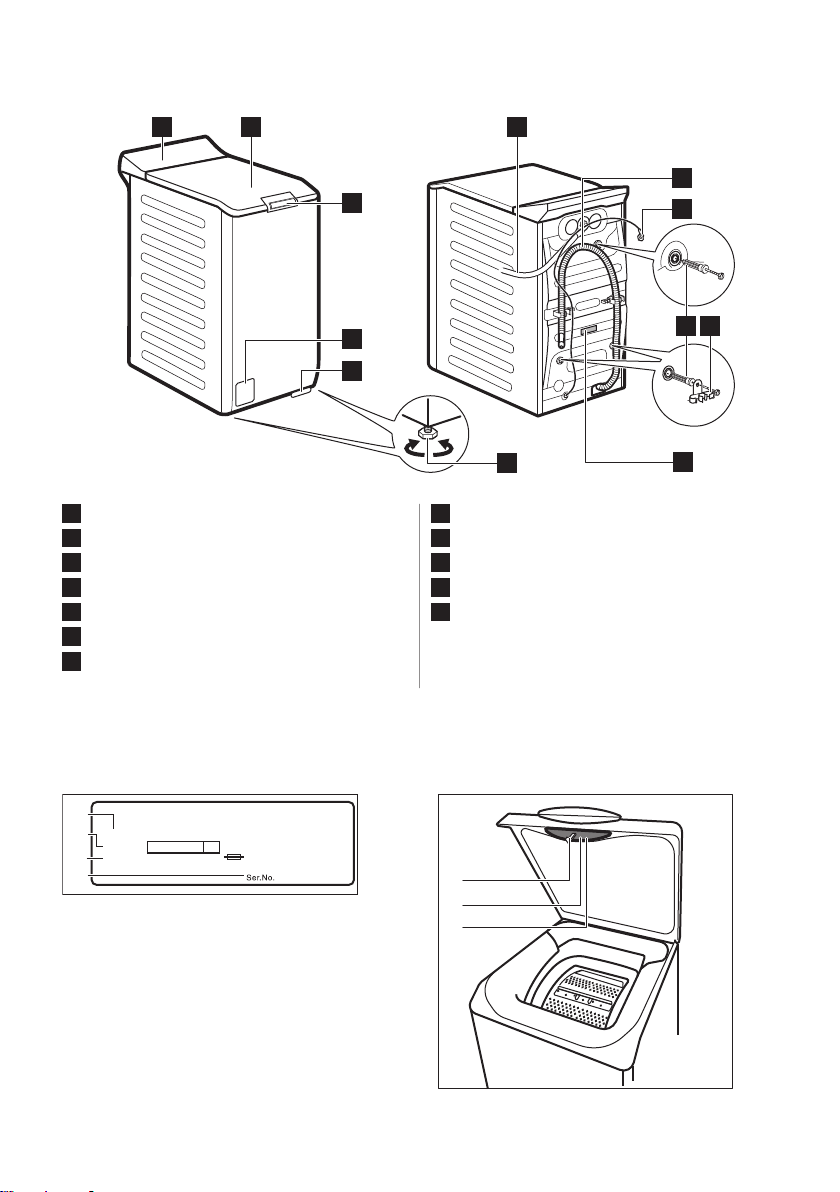 Ser.No.