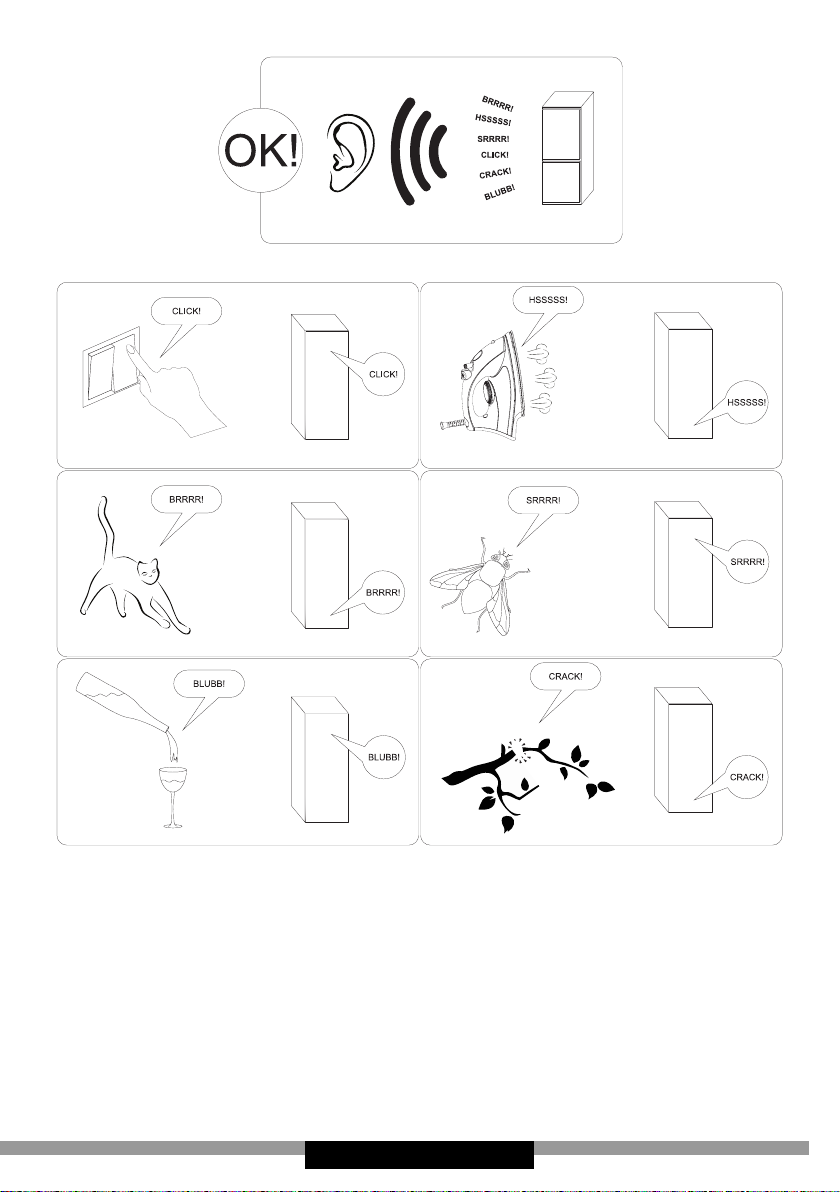 OK!

BRRRR!
HSSSSS!
SRRRR!
CLICK!
CRACK!
BLUBB!

CLICK!

CLICK!

HSSSSS!

HSSSSS!

BRRRR!

BRRRR!

SRRRR!

SRRRR!

BLUBB!

BLUBB!

CRACK!

CRACK!