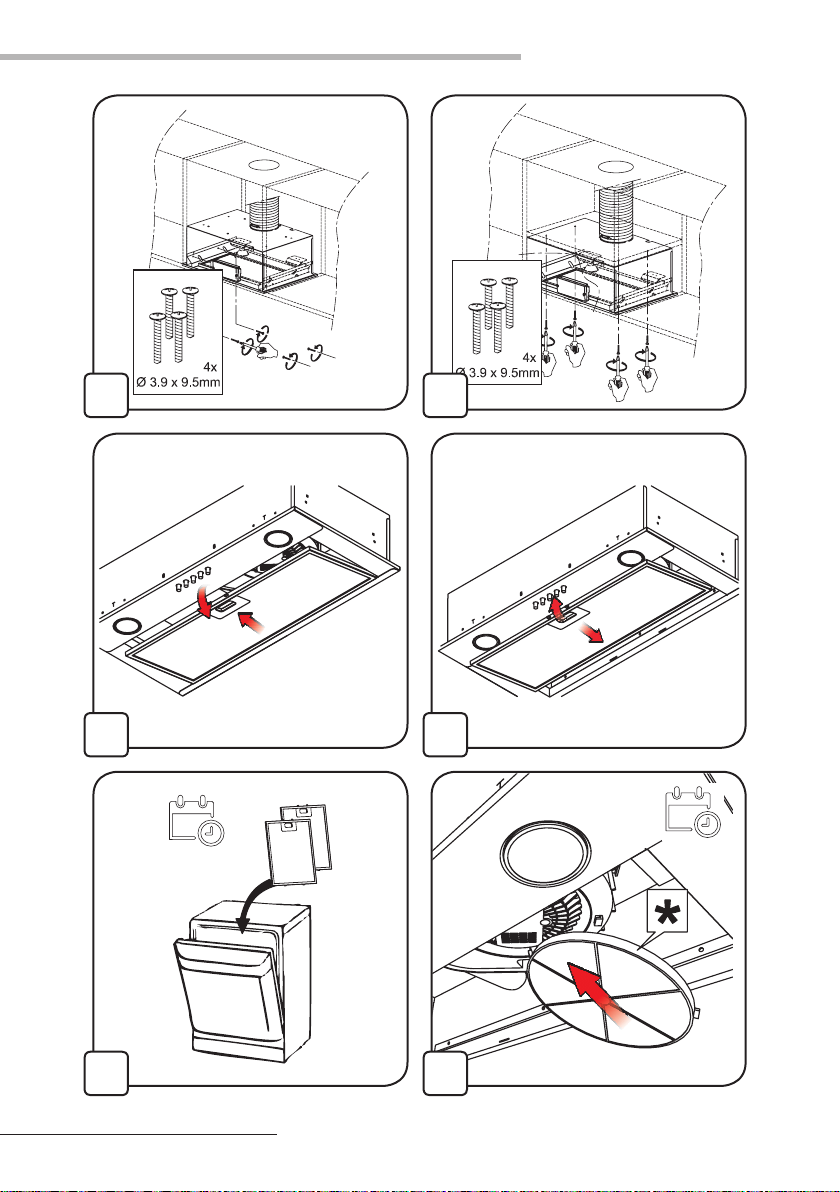 4x
Ø 3.9 x 9.5mm

4x
Ø 3.9 x 9.5mm

*