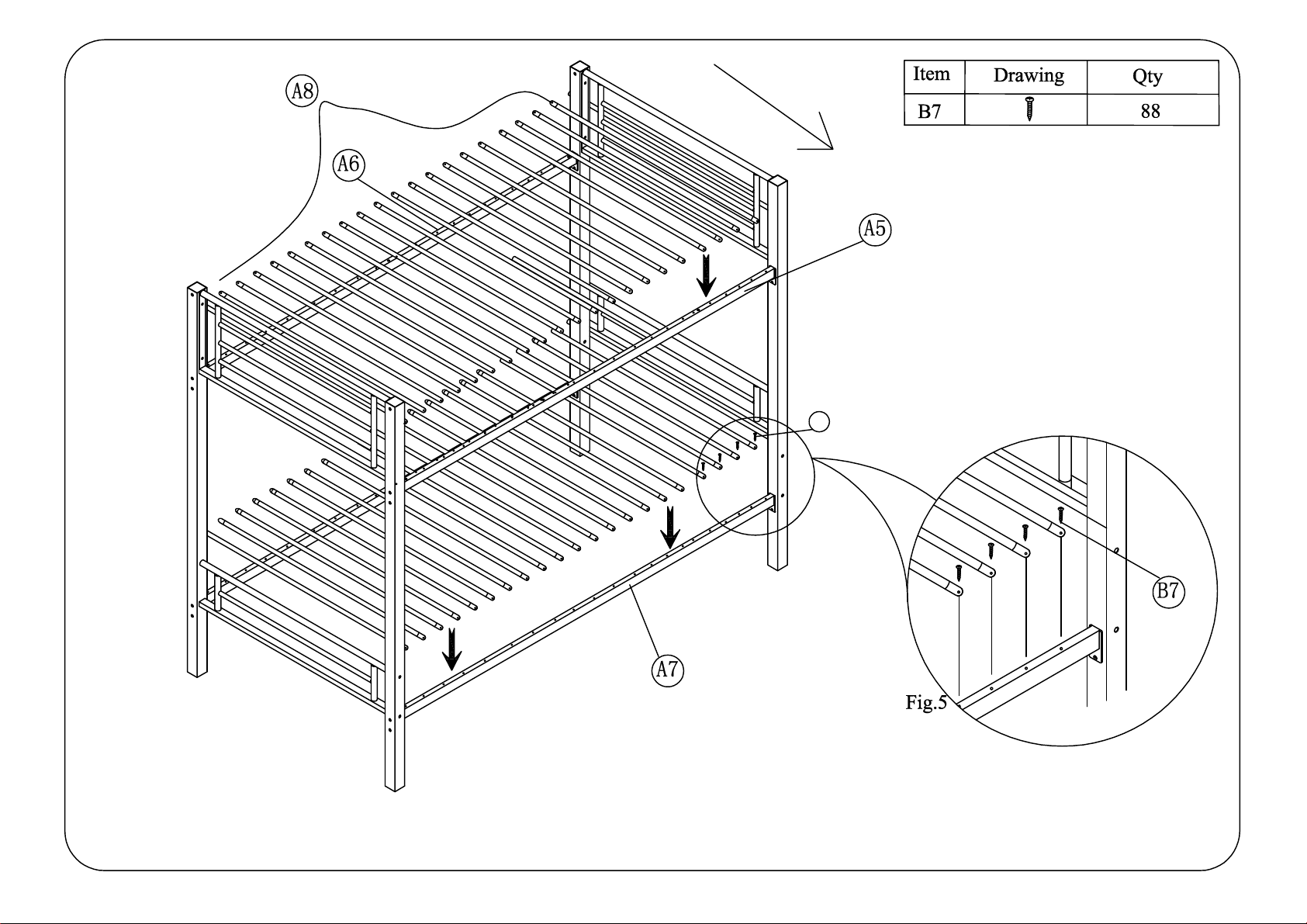 | Item | Drawing | Qty |
|---|---|---|
| B7 | | 88 |

A8

A6

A5

A7

B7

Fig.5