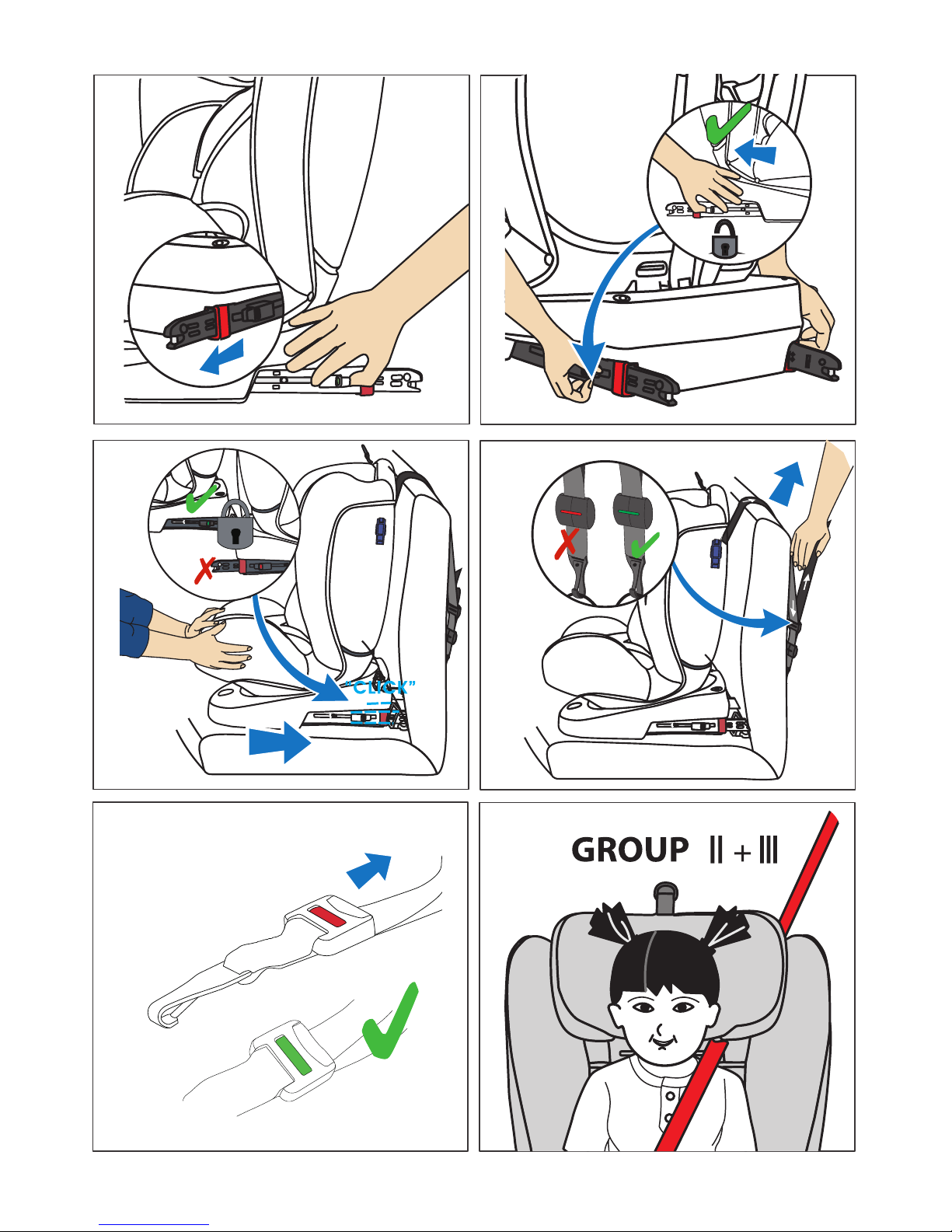 "CLICK"

GROUP II + III