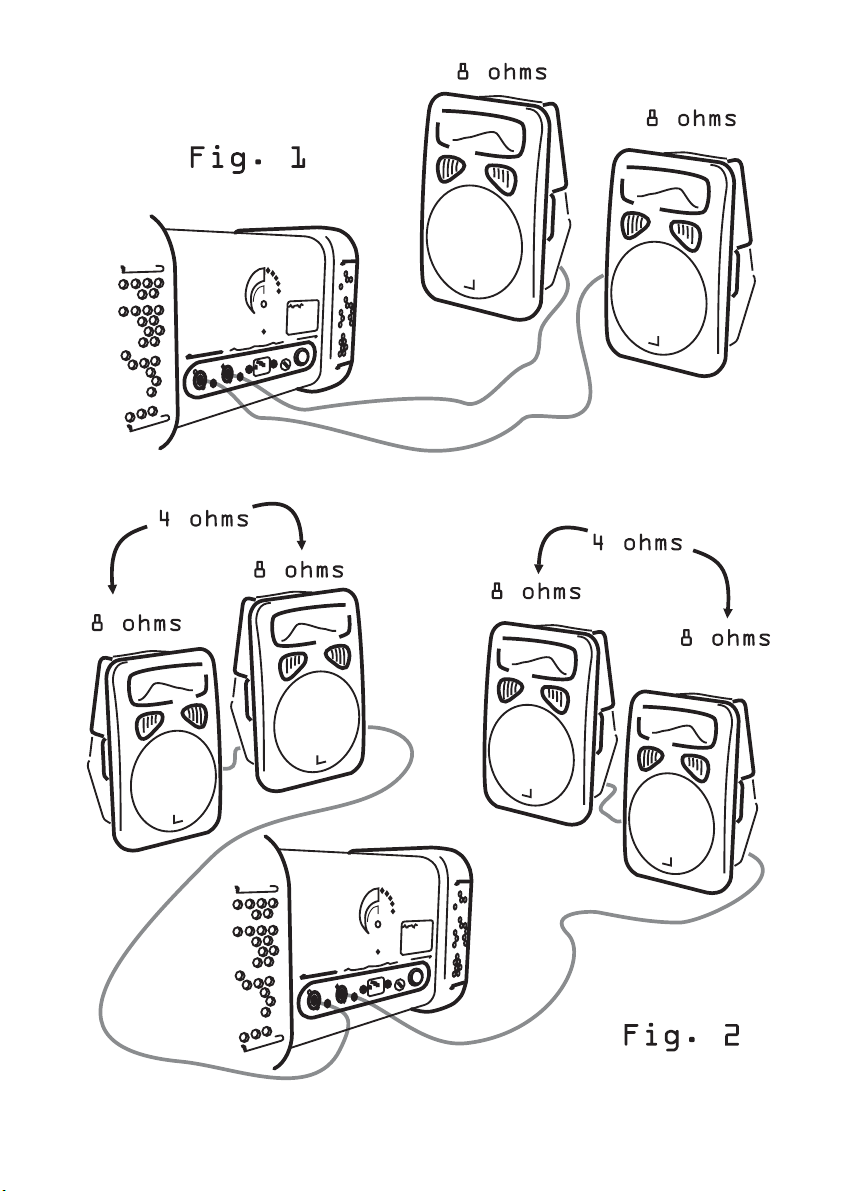 8 ohms

8 ohms

Fig. 1

4 ohms

8 ohms

8 ohms

4 ohms

8 ohms

8 ohms

Fig. 2