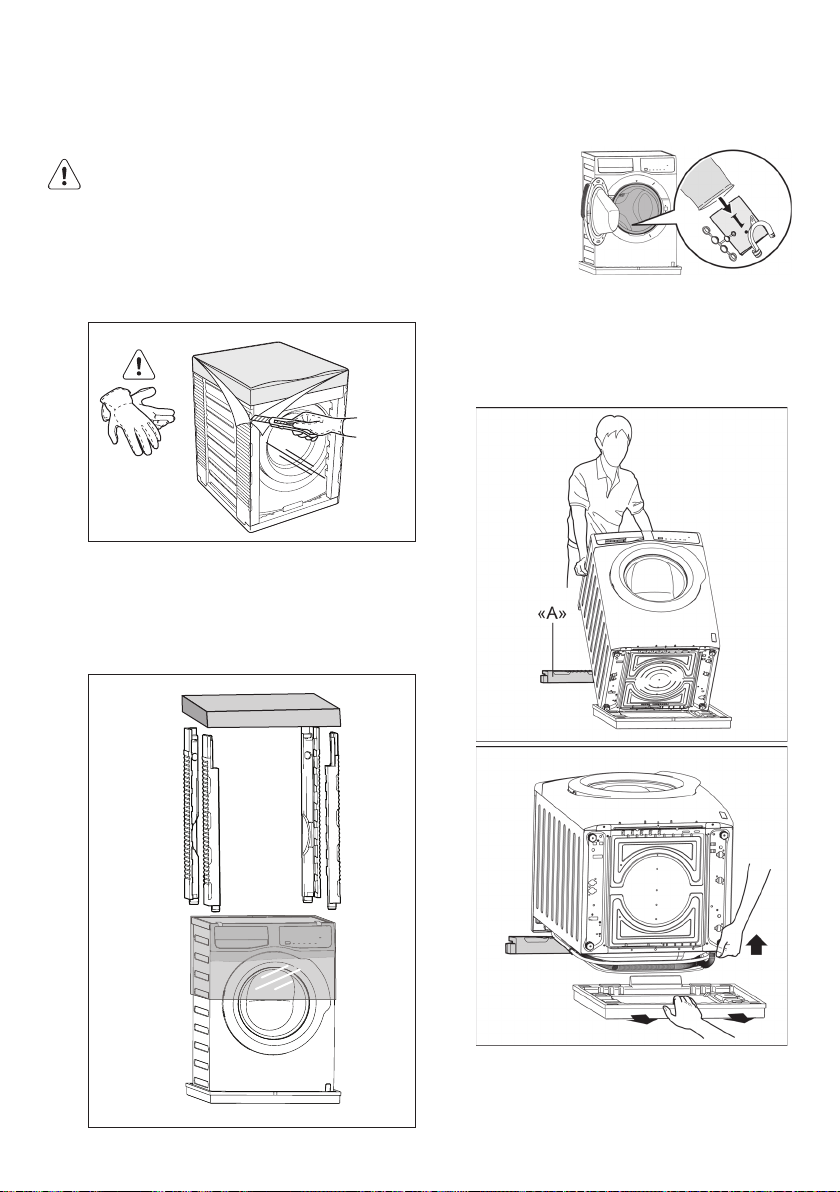 «A»