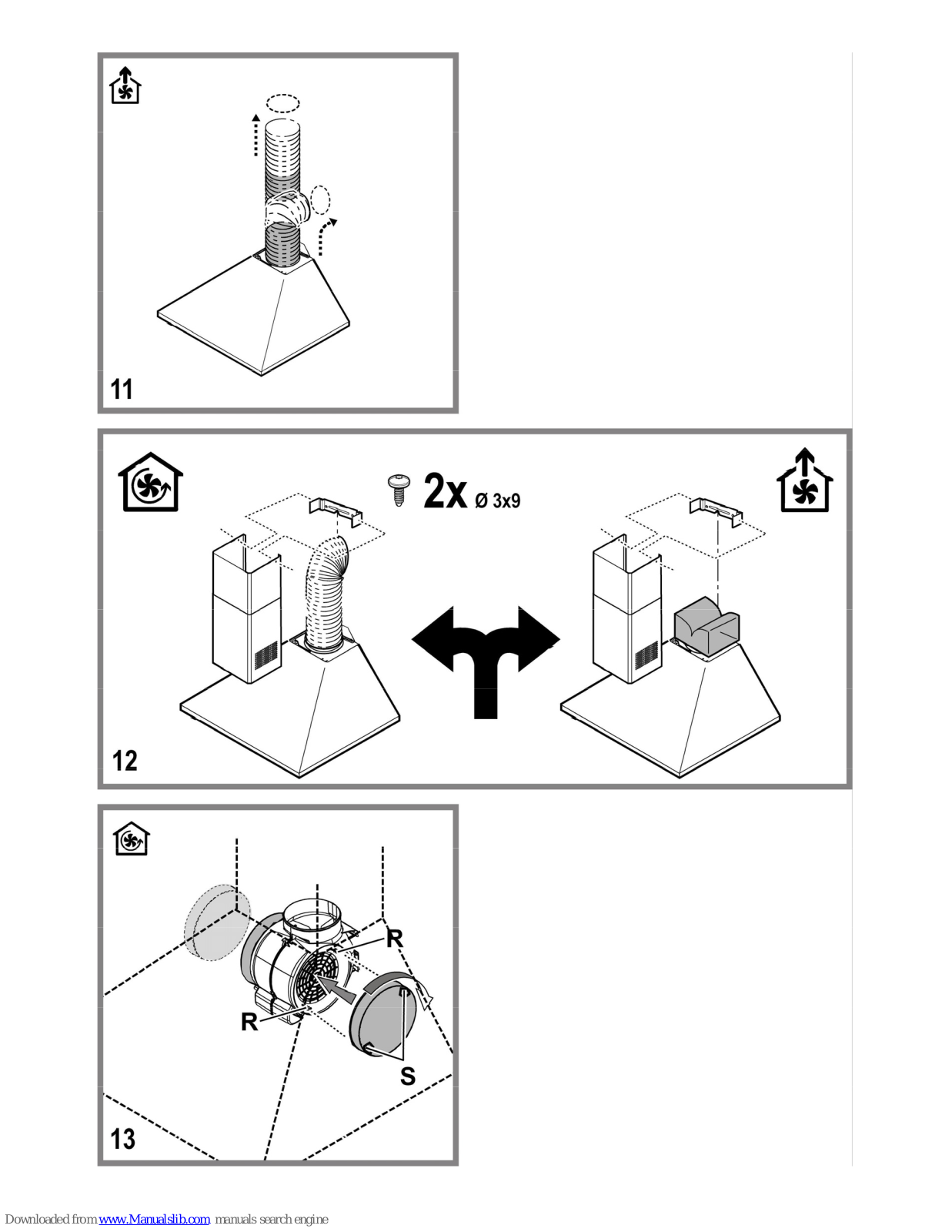 11

2x Ø 3x9

12

R

R

S

13

Downloaded from www.Manualslib.com manuals search engine