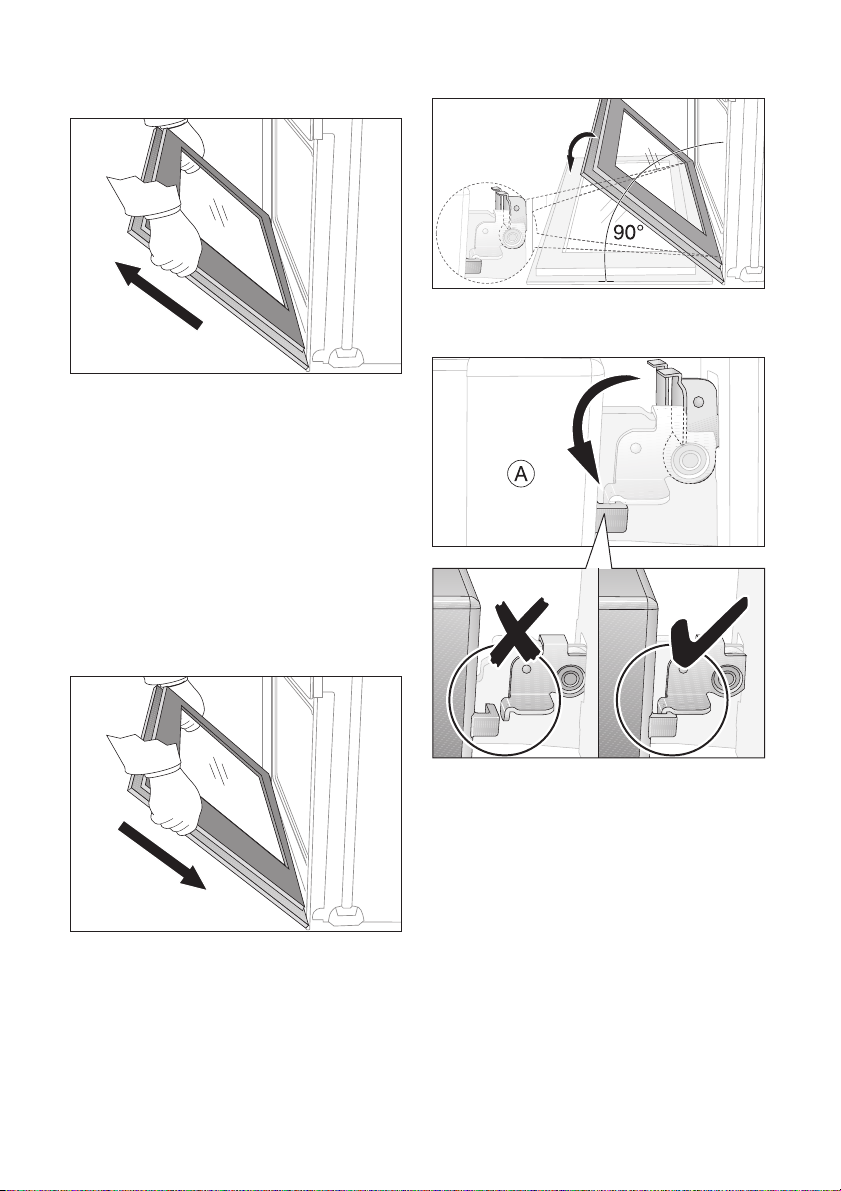 90°

A