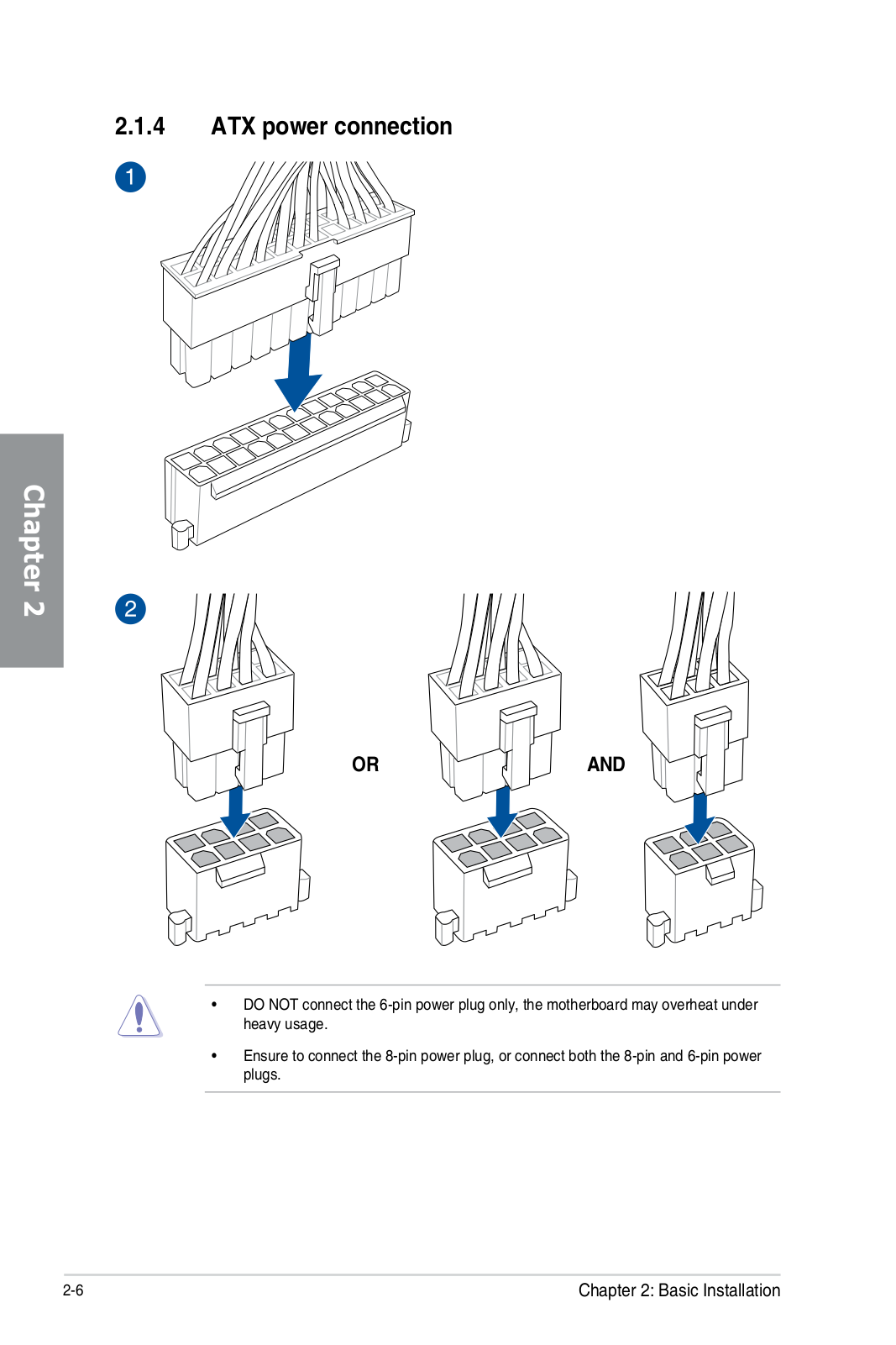 2.1.4 ATX power connection

1

Chapter 2

2

OR

AND

• DO NOT connect the 6-pin power plug only, the motherboard may overheat under heavy usage.

• Ensure to connect the 8-pin power plug, or connect both the 8-pin and 6-pin power plugs.

2-6

Chapter 2: Basic Installation