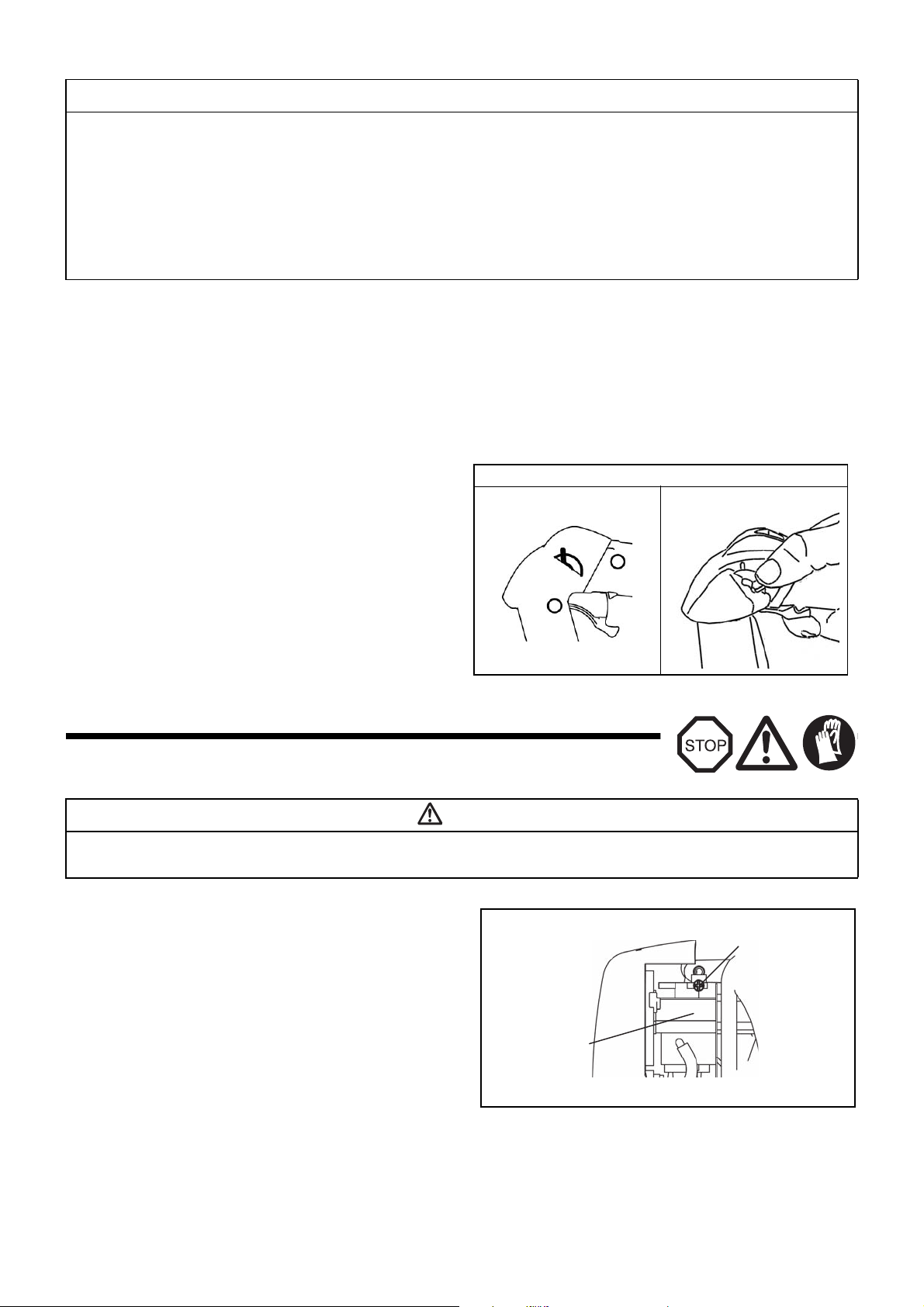 STOP