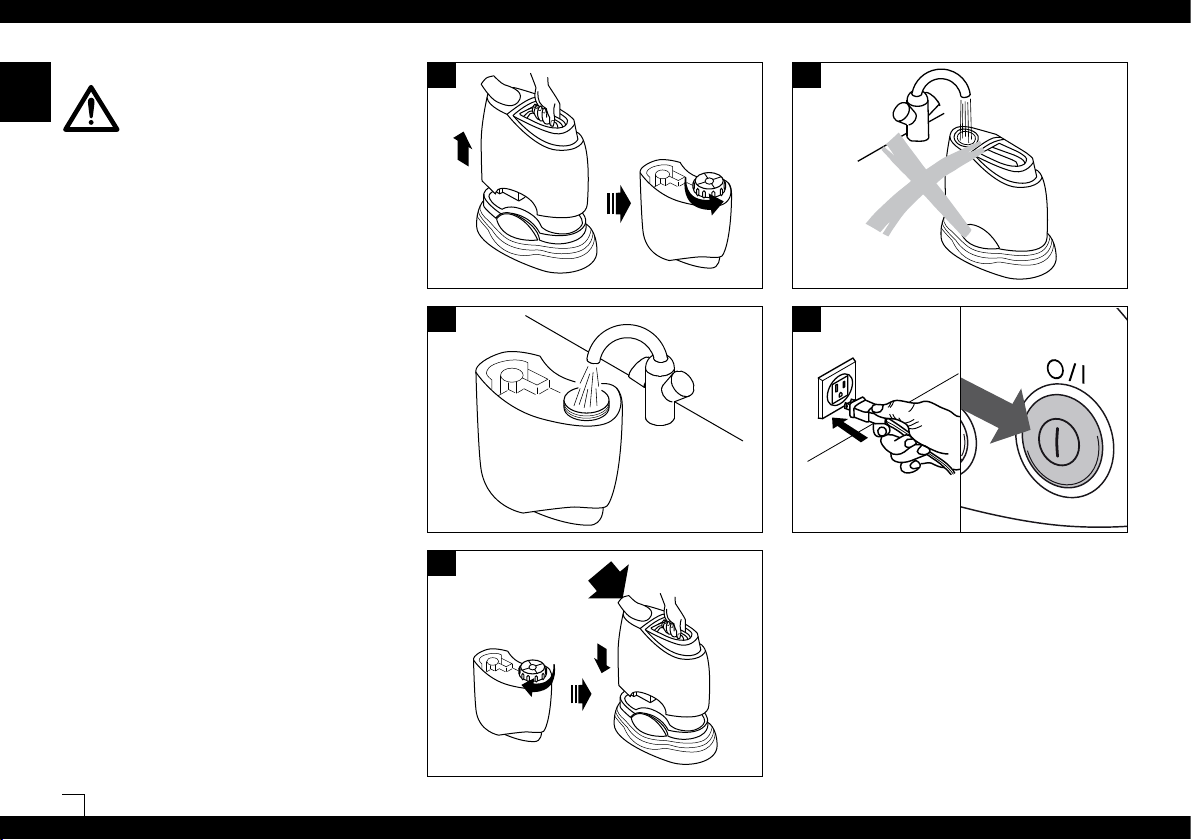 O/I