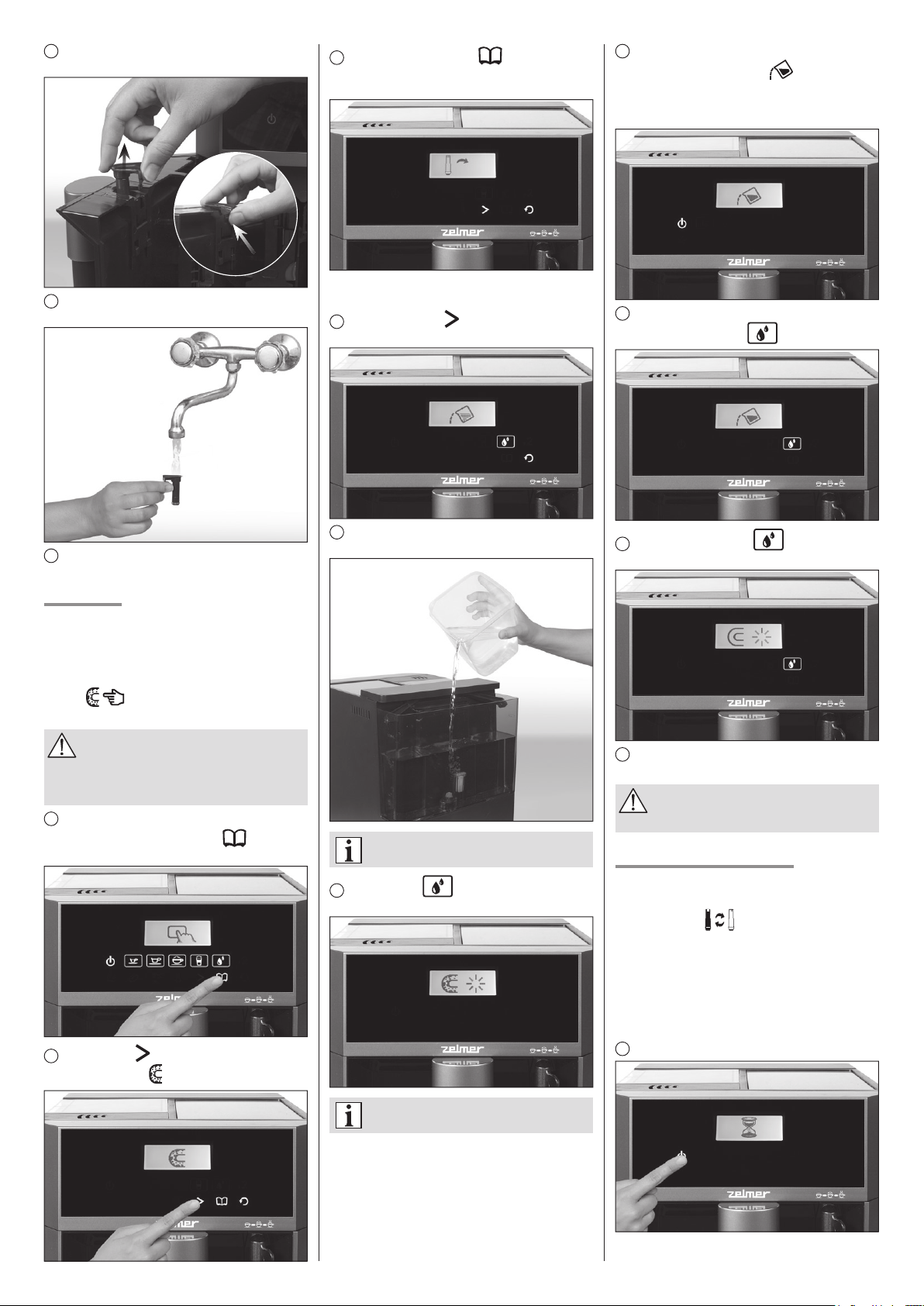 zelmer

zelmer

zelmer

zelmer

zelmer

zelmer

zelmer

zelmer

zelmer