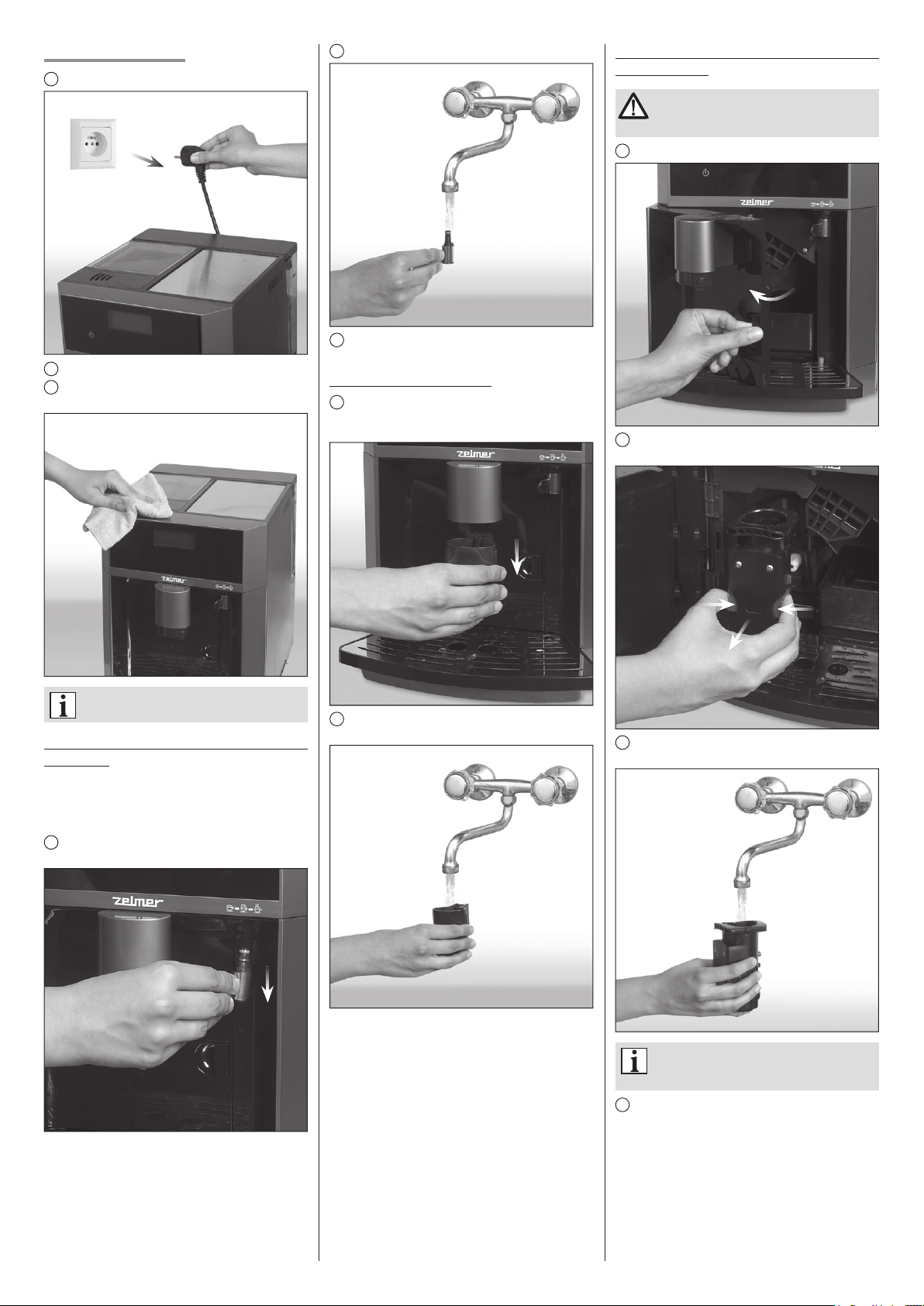 zelmer

zelmer

zelmer

zelmer