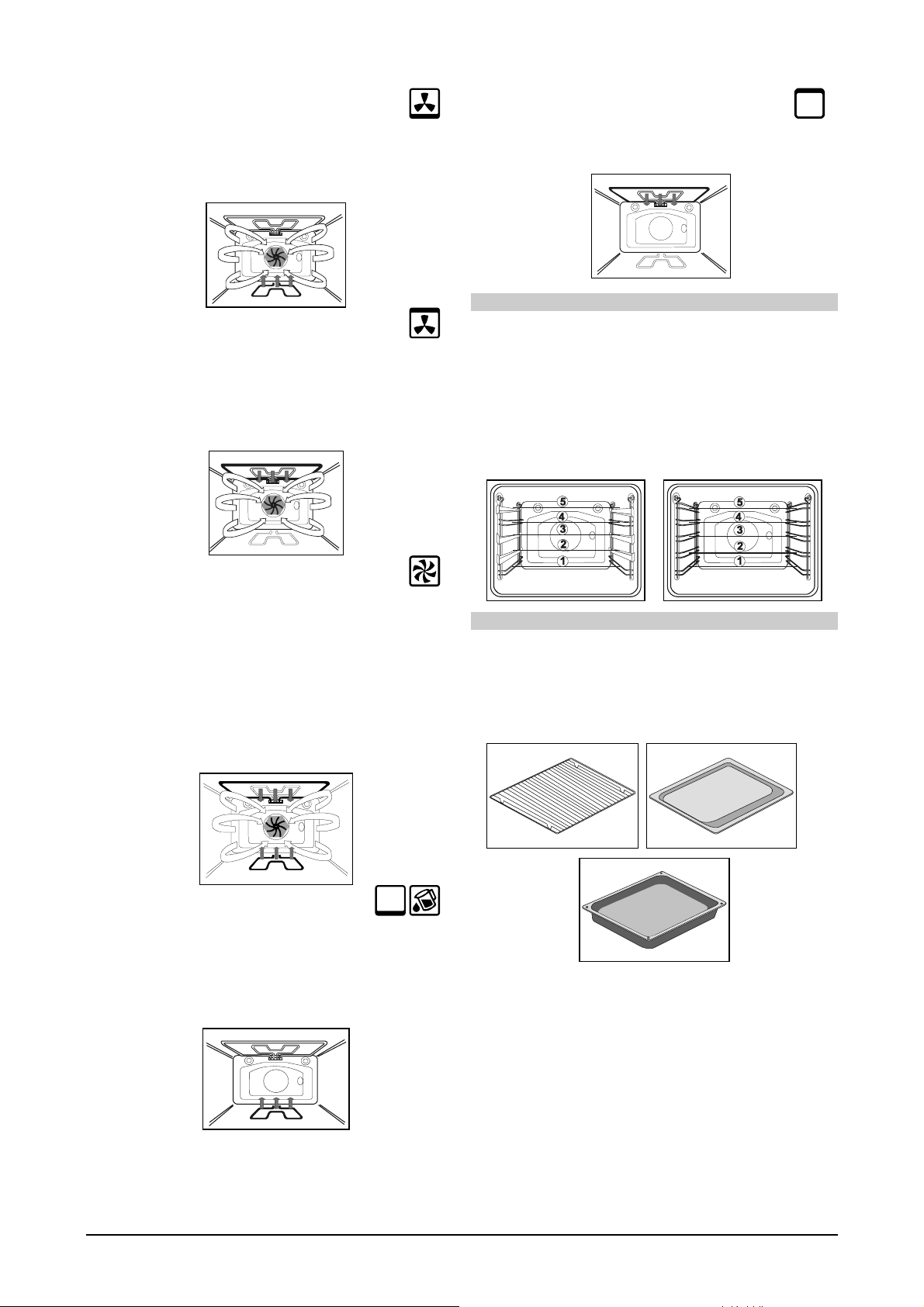 5
4
3
2
1

5
4
3
2
1