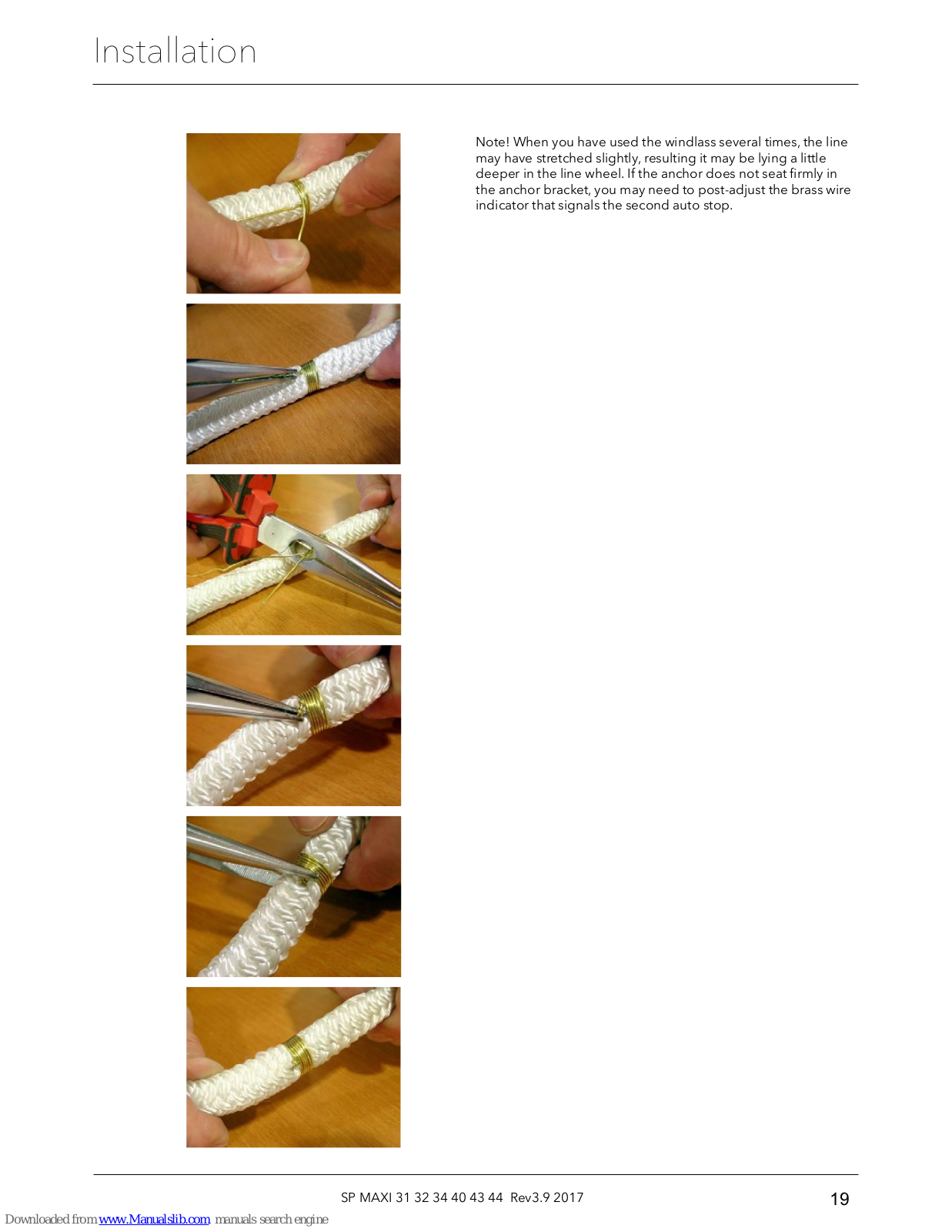 Installation

Note! When you have used the windlass several times, the line may have stretched slightly, resulting it may be lying a little deeper in the line wheel. If the anchor does not seat firmly in the anchor bracket, you may need to post-adjust the brass wire indicator that signals the second auto stop.

SP MAXI 31 32 34 40 43 44 Rev3.9 2017

19

Downloaded from www.Manualslib.com manuals search engine