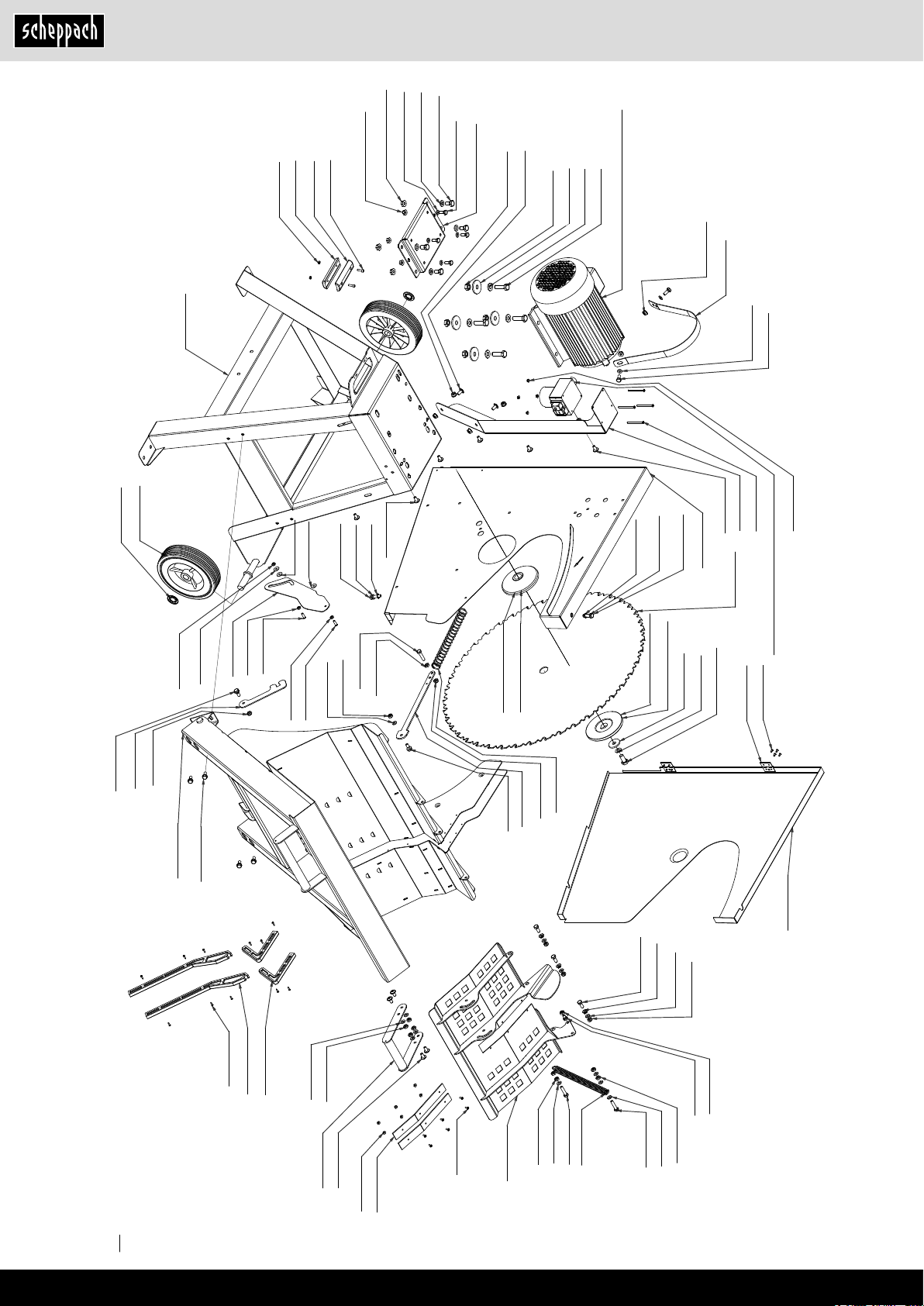 scheppach