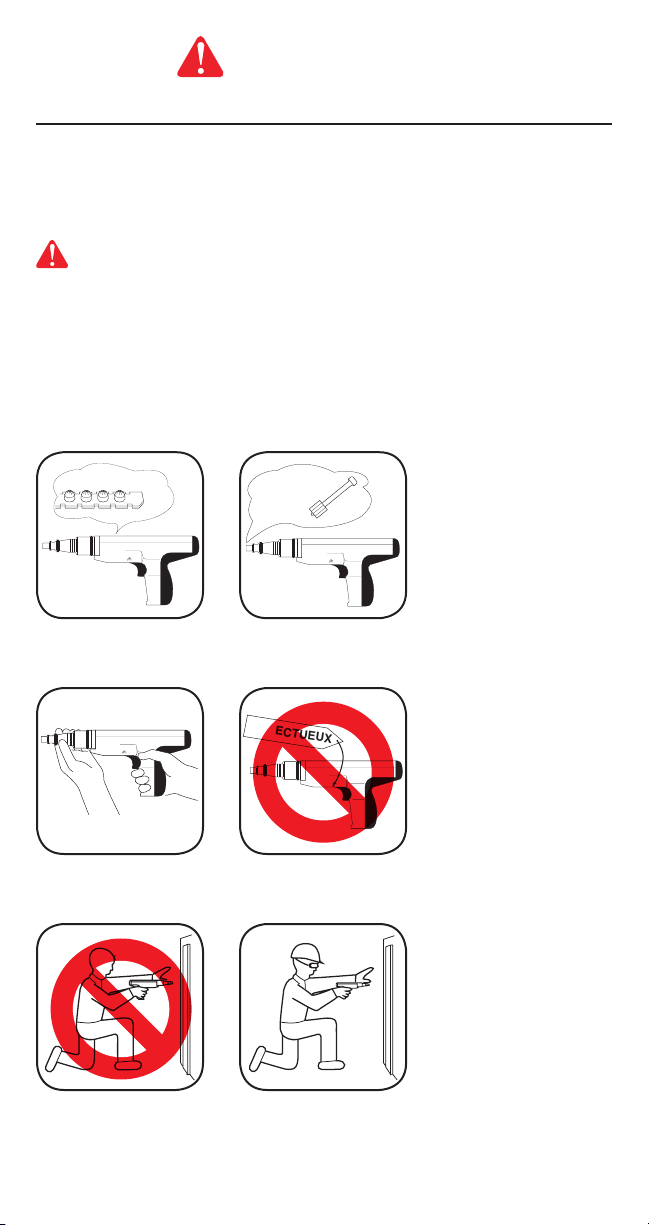 ECTUEUX