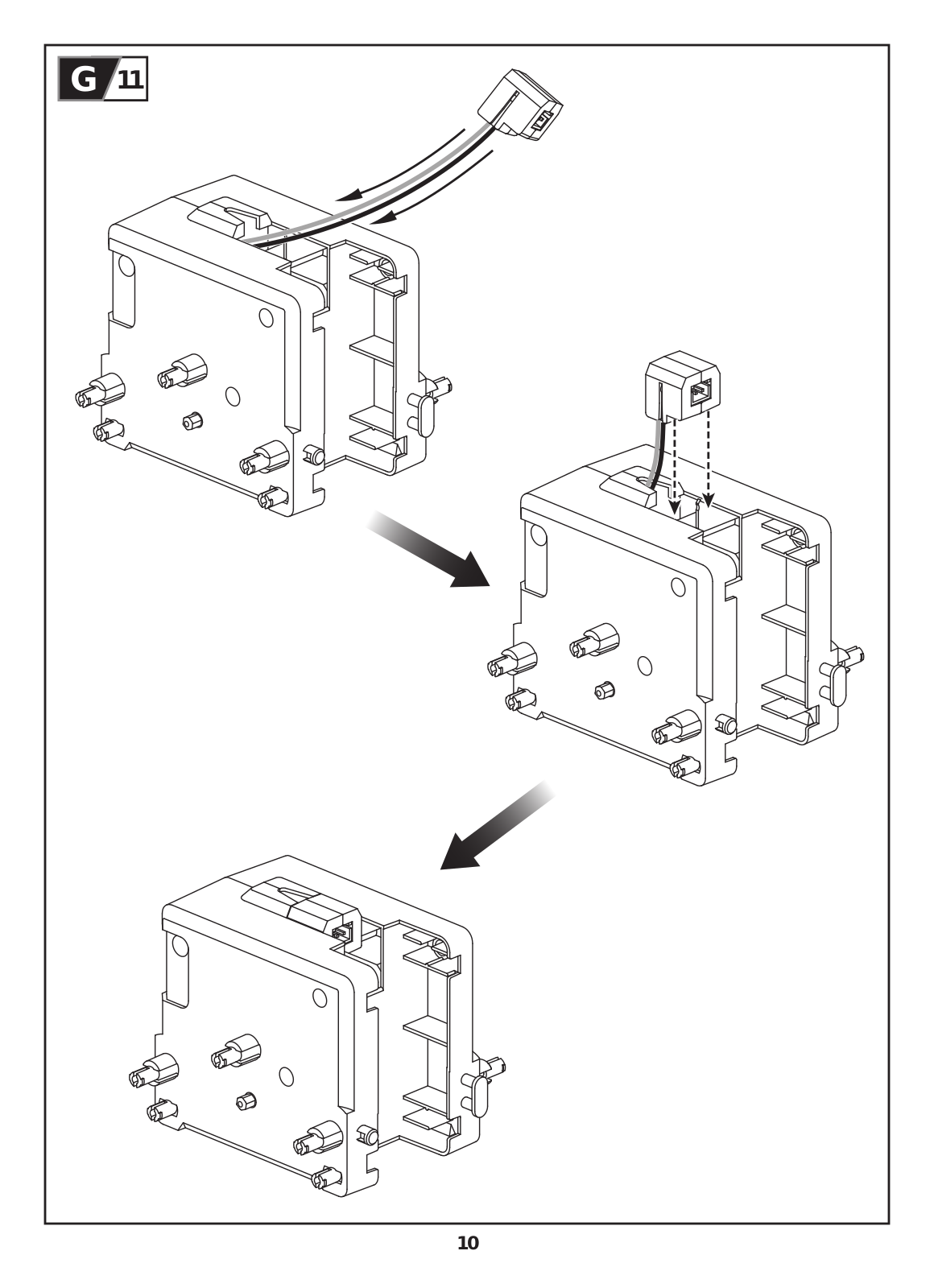 G 11

10