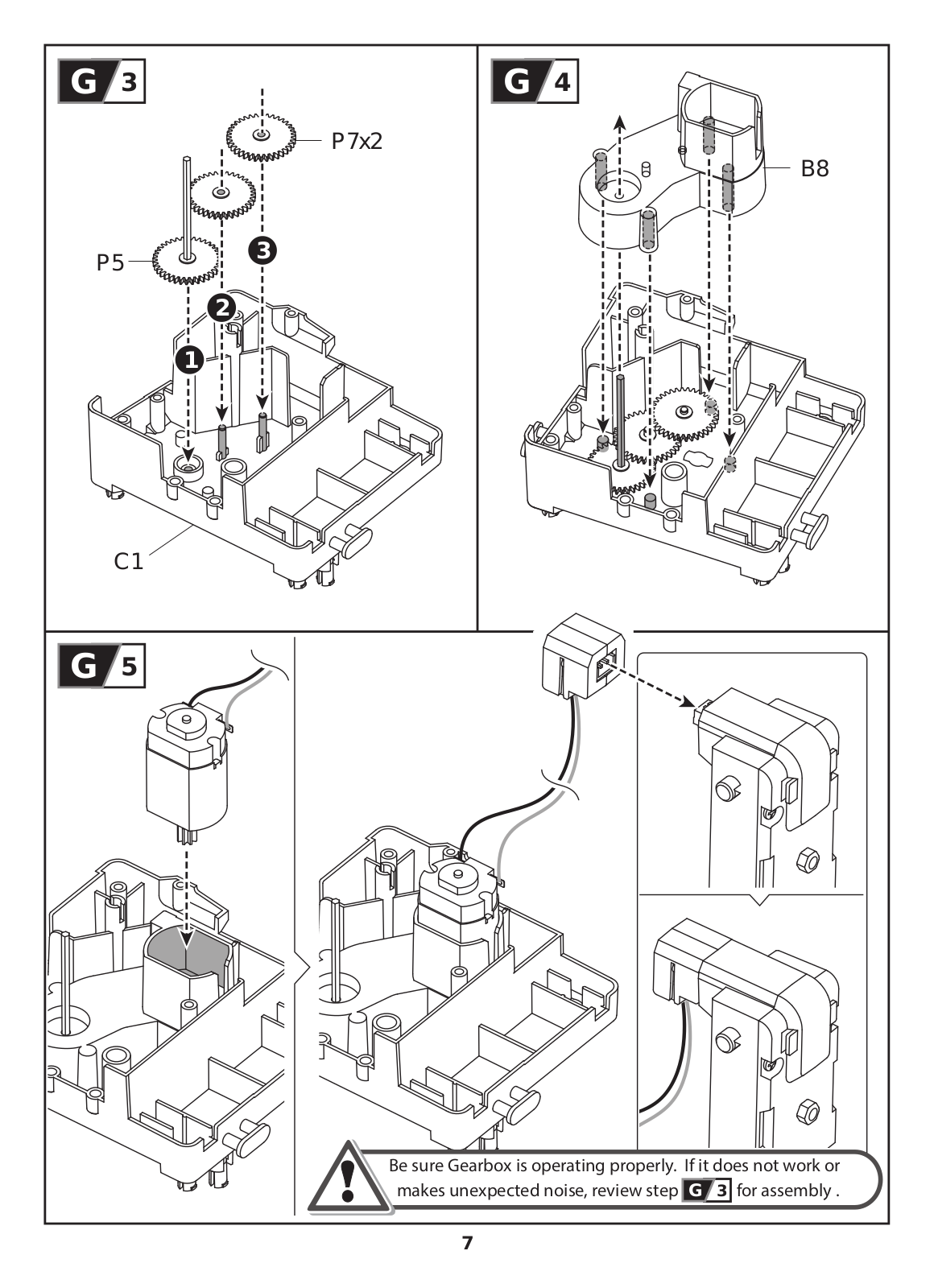 G 3

P7x2

P5

3

2

1

C1

G 4

B8

G 5

Be sure Gearbox is operating properly. If it does not work or makes unexpected noise, review step G 3 for assembly .

7