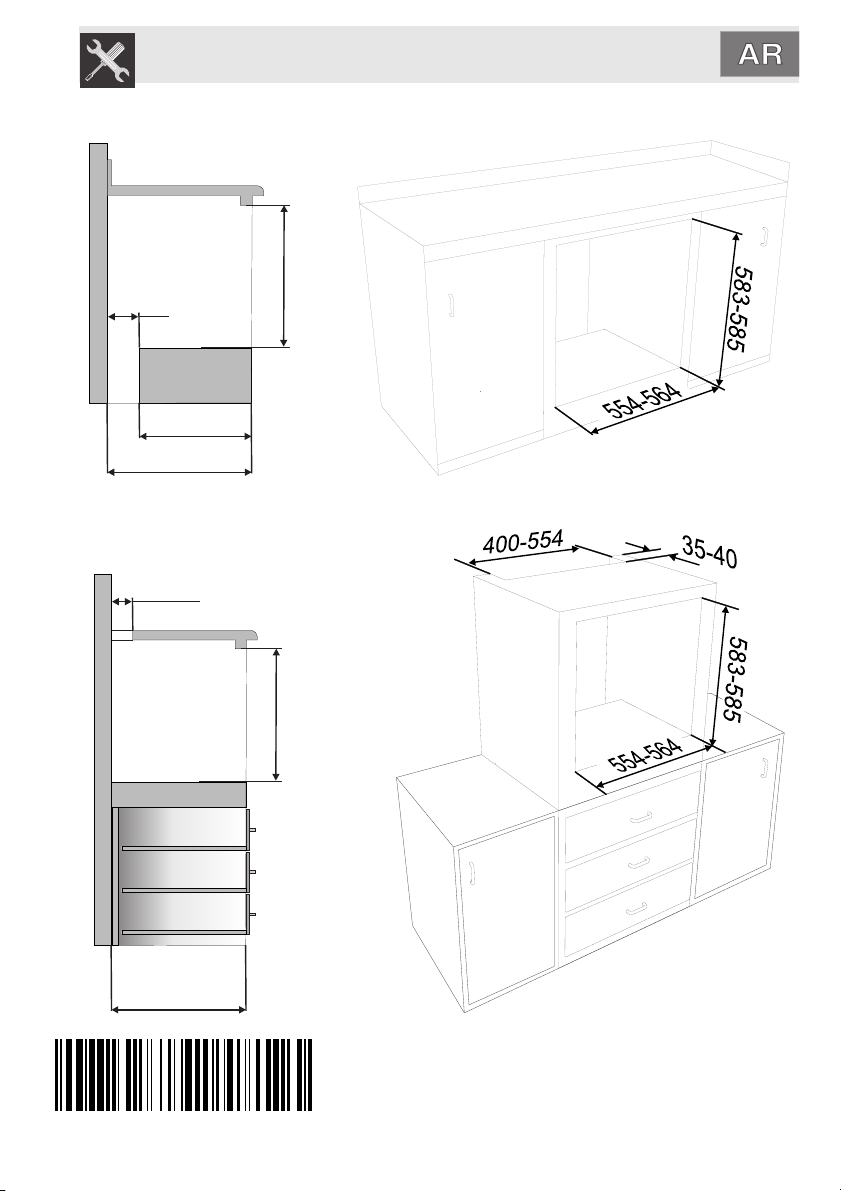 AR

583-585

554-564

400-554

35-40

583-585

554-564