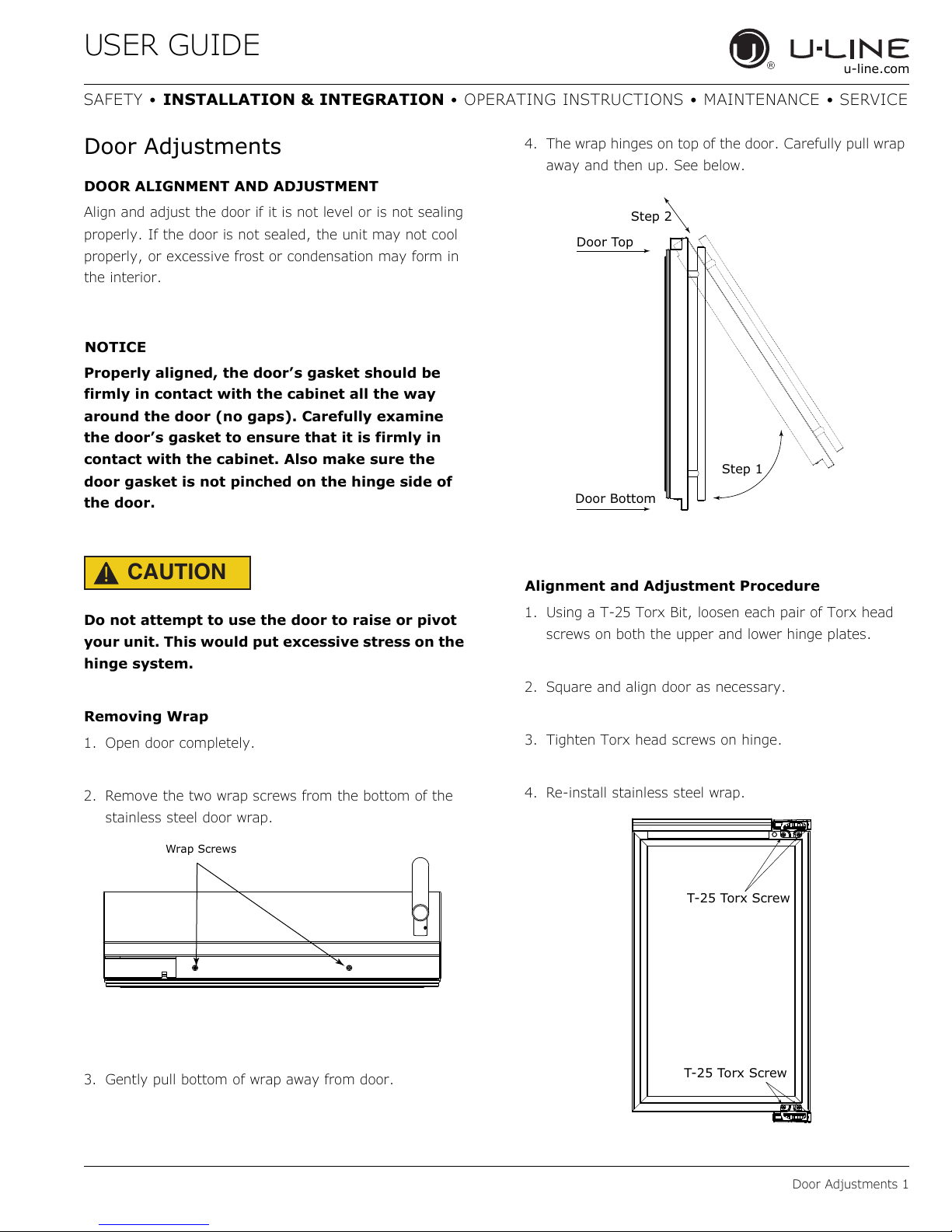 USER GUIDE

U-LINE
u-line.com

SAFETY • INSTALLATION & INTEGRATION • OPERATING INSTRUCTIONS • MAINTENANCE • SERVICE

Door Adjustments

DOOR ALIGNMENT AND ADJUSTMENT

Align and adjust the door if it is not level or is not sealing properly. If the door is not sealed, the unit may not cool properly, or excessive frost or condensation may form in the interior.

NOTICE

Properly aligned, the door's gasket should be firmly in contact with the cabinet all the way around the door (no gaps). Carefully examine the door's gasket to ensure that it is firmly in contact with the cabinet. Also make sure the door gasket is not pinched on the hinge side of the door.

CAUTION

Do not attempt to use the door to raise or pivot your unit. This would put excessive stress on the hinge system.

Removing Wrap

1. Open door completely.

2. Remove the two wrap screws from the bottom of the stainless steel door wrap.

Wrap Screws

3. Gently pull bottom of wrap away from door.

4. The wrap hinges on top of the door. Carefully pull wrap away and then up. See below.

Step 2
Door Top
Step 1
Door Bottom

Alignment and Adjustment Procedure

1. Using a T-25 Torx Bit, loosen each pair of Torx head screws on both the upper and lower hinge plates.

2. Square and align door as necessary.

3. Tighten Torx head screws on hinge.

4. Re-install stainless steel wrap.

T-25 Torx Screw

T-25 Torx Screw

Door Adjustments 1