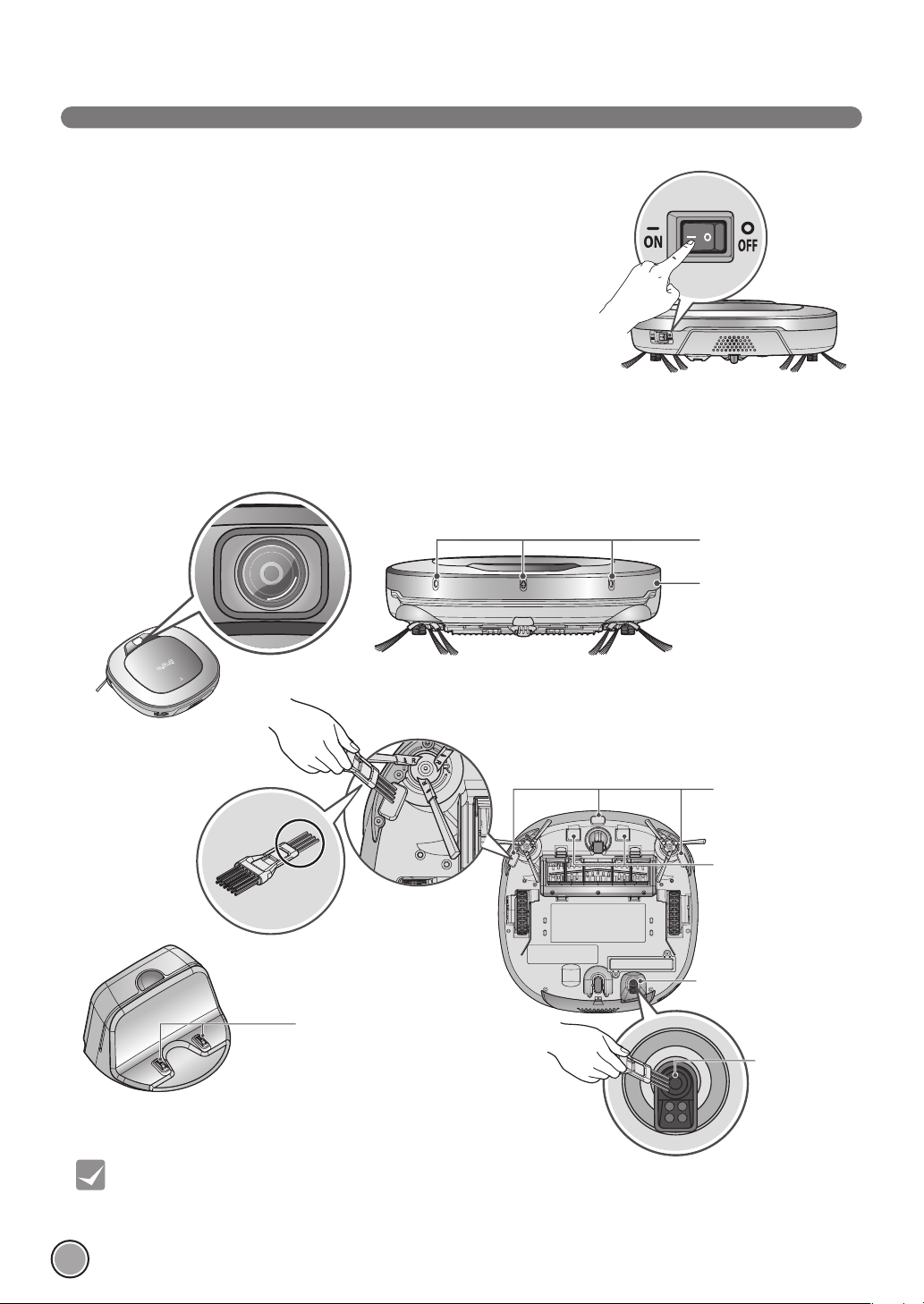 ON
OFF