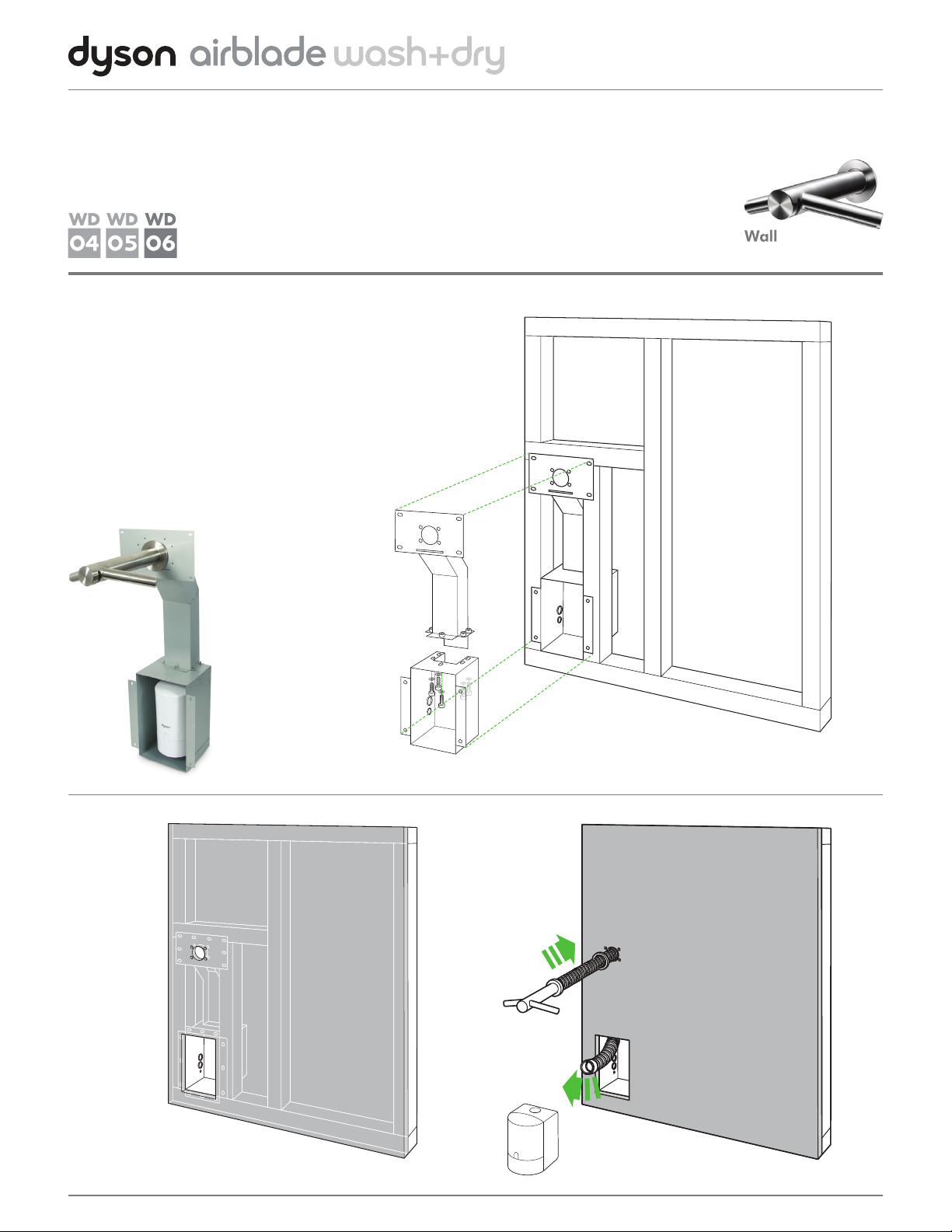 dyson airblade wash+dry

WD 04 WD 05 WD 06

Wall

dyson