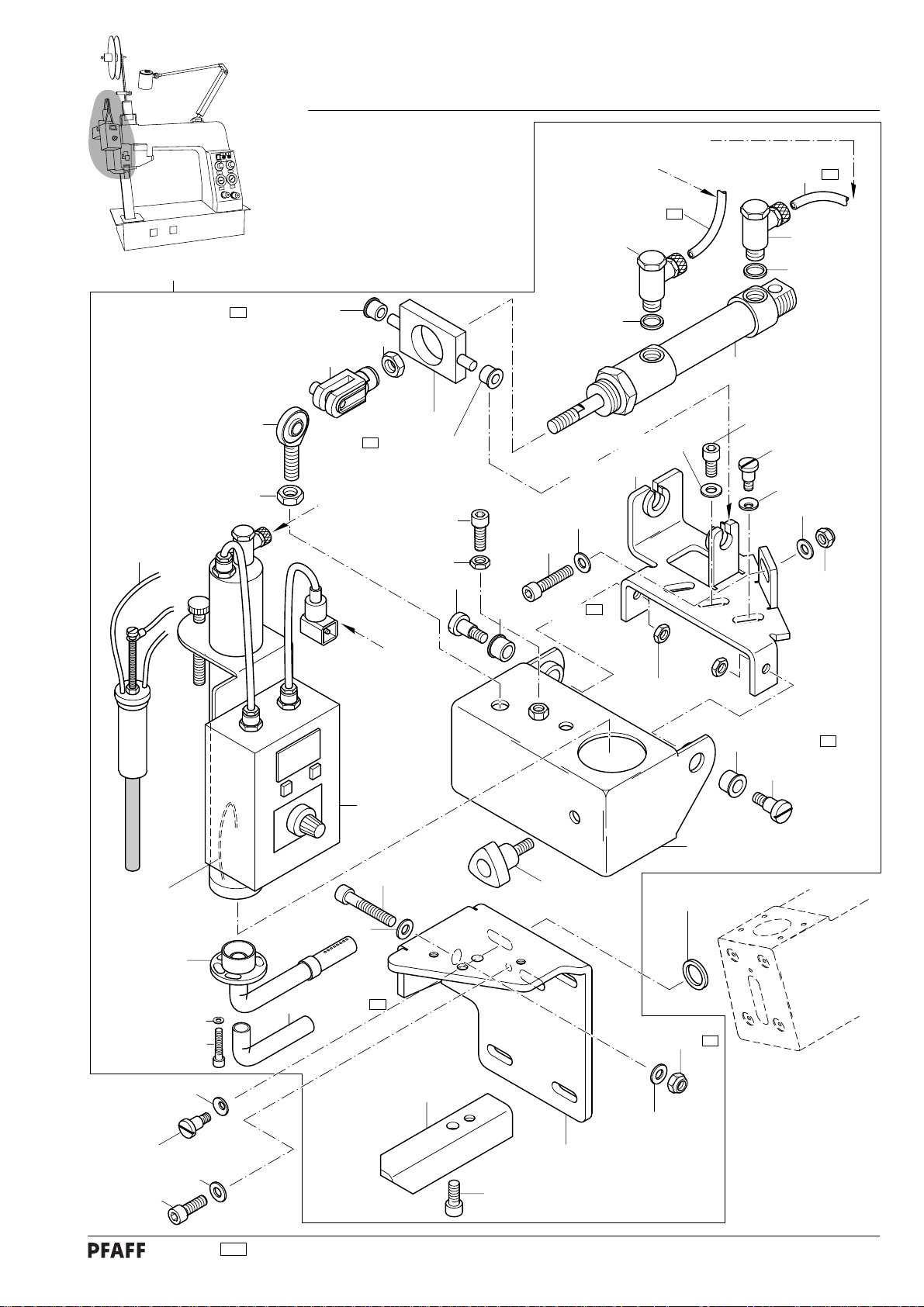 PFAFF