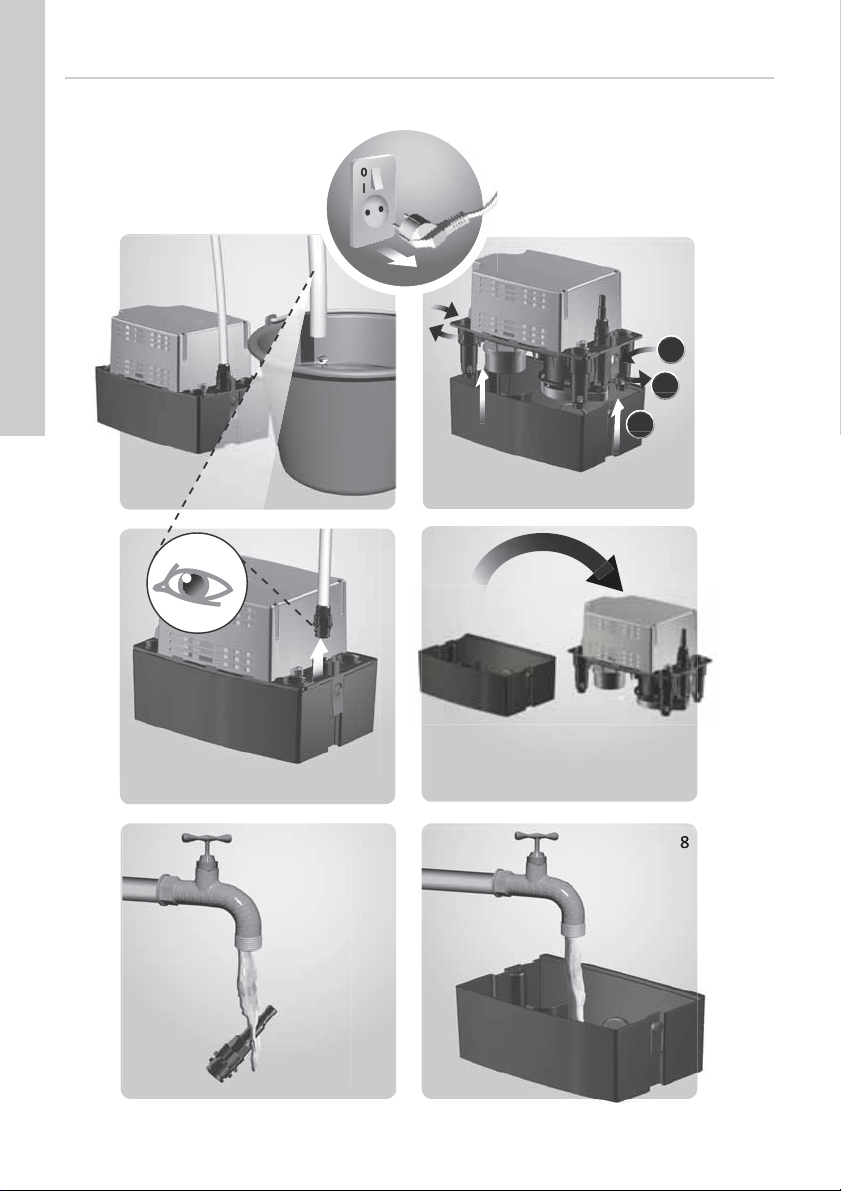 0
I

8