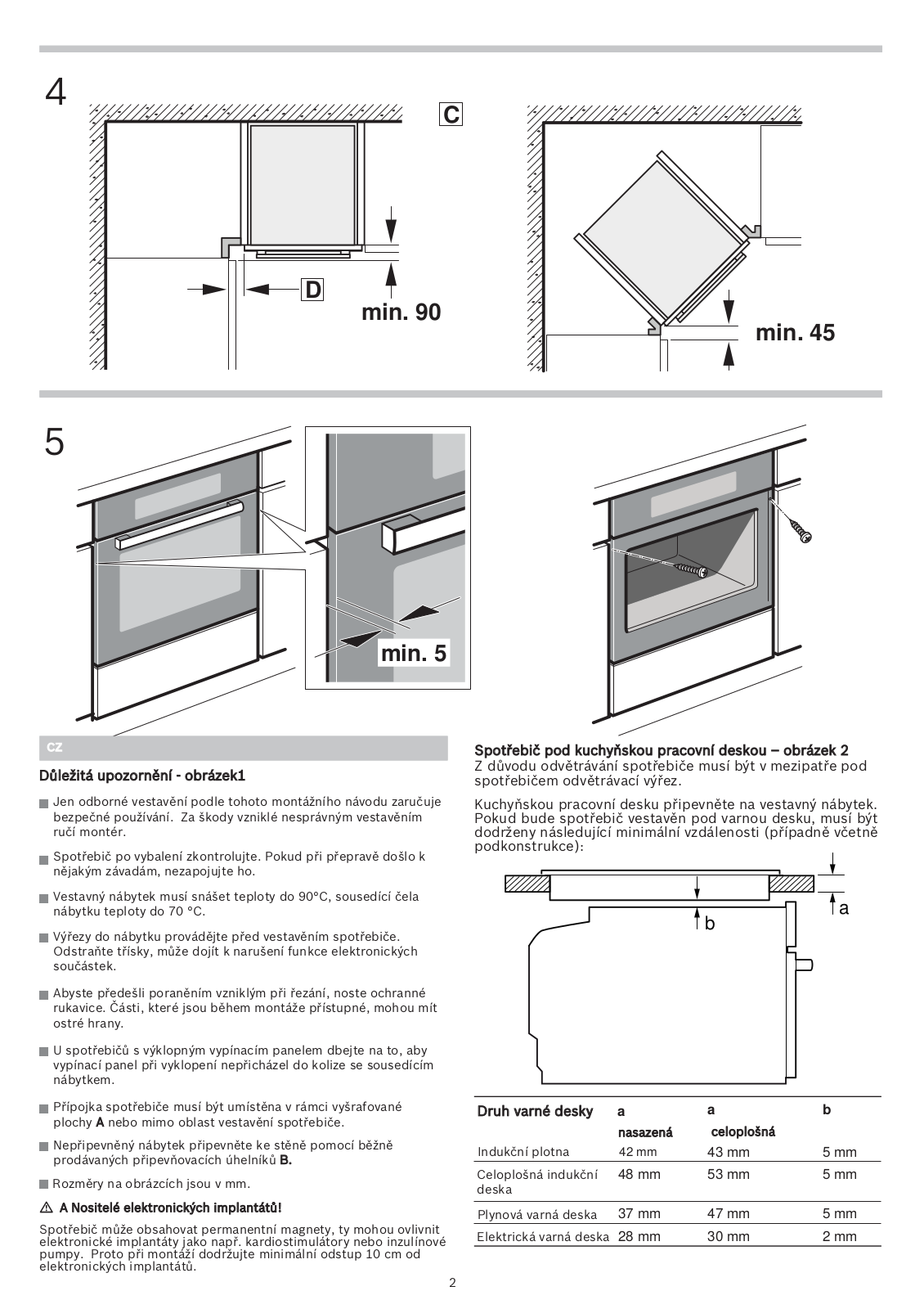 4

C

D

min. 90

min. 45

5

min. 5

CZ

Důležitá upozornění - obrázek1

Jen odborné vestavění podle tohoto montážního návodu zaručuje bezpečné používání. Za škody vzniklé nesprávným vestavěním ručí montér.

Spotřebič po vybalení zkontrolujte. Pokud při přepravě došlo k nějakým závadám, nezapojujte ho.

Vestavný nábytek musí snášet teploty do 90°C, sousedící čela nábytku teploty do 70 °C.

Výřezy do nábytku provádějte před vestavěním spotřebiče. Odstraňte třísky, může dojít k narušení funkce elektronických součástek.

Abyste předešli poraněním vzniklým při řezání, noste ochranné rukavice. Části, které jsou během montáže přístupné, mohou mít ostré hrany.

U spotřebičů s výklopným vypínacím panelem dbejte na to, aby vypínací panel při vyklopení nepřicházel do kolize se sousedícím nábytkem.

Přípojka spotřebiče musí být umístěna v rámci vyšrafované plochy A nebo mimo oblast vestavění spotřebiče.

Nepřipevněný nábytek připevněte ke stěně pomocí běžně prodávaných připevňovacích úhelníků B.

Rozměry na obrázcích jsou v mm.

⚠ A Nositelé elektronických implantátů!

Spotřebič může obsahovat permanentní magnety, ty mohou ovlivnit elektronické implantáty jako např. kardiostimulátory nebo inzulínové pumpy. Proto při montáží dodržujte minimální odstup 10 cm od elektronických implantátů.

Spotřebič pod kuchyňskou pracovní deskou – obrázek 2
Z důvodu odvětrávání spotřebiče musí být v mezipatře pod spotřebičem odvětrávací výřez.

Kuchyňskou pracovní desku připevněte na vestavný nábytek. Pokud bude spotřebič vestavěn pod varnou desku, musí být dodrženy následující minimální vzdálenosti (případně včetně podkonstrukce):

a

b

| Druh varné desky | a nasazená | a celoplošná | b |
|---|---|---|---|
| Indukční plotna | 42 mm | 43 mm | 5 mm |
| Celoplošná indukční deska | 48 mm | 53 mm | 5 mm |
| Plynová varná deska | 37 mm | 47 mm | 5 mm |
| Elektrická varná deska | 28 mm | 30 mm | 2 mm |

2