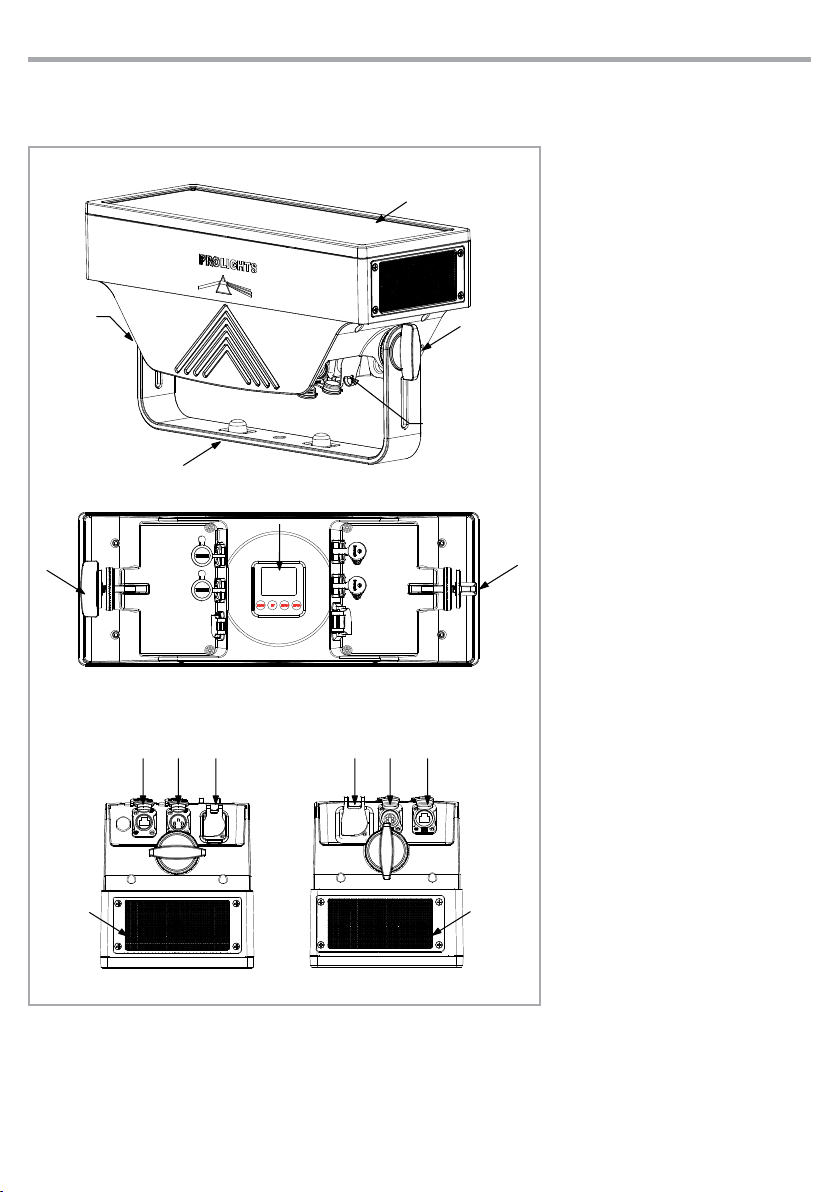 PROLIGHTS