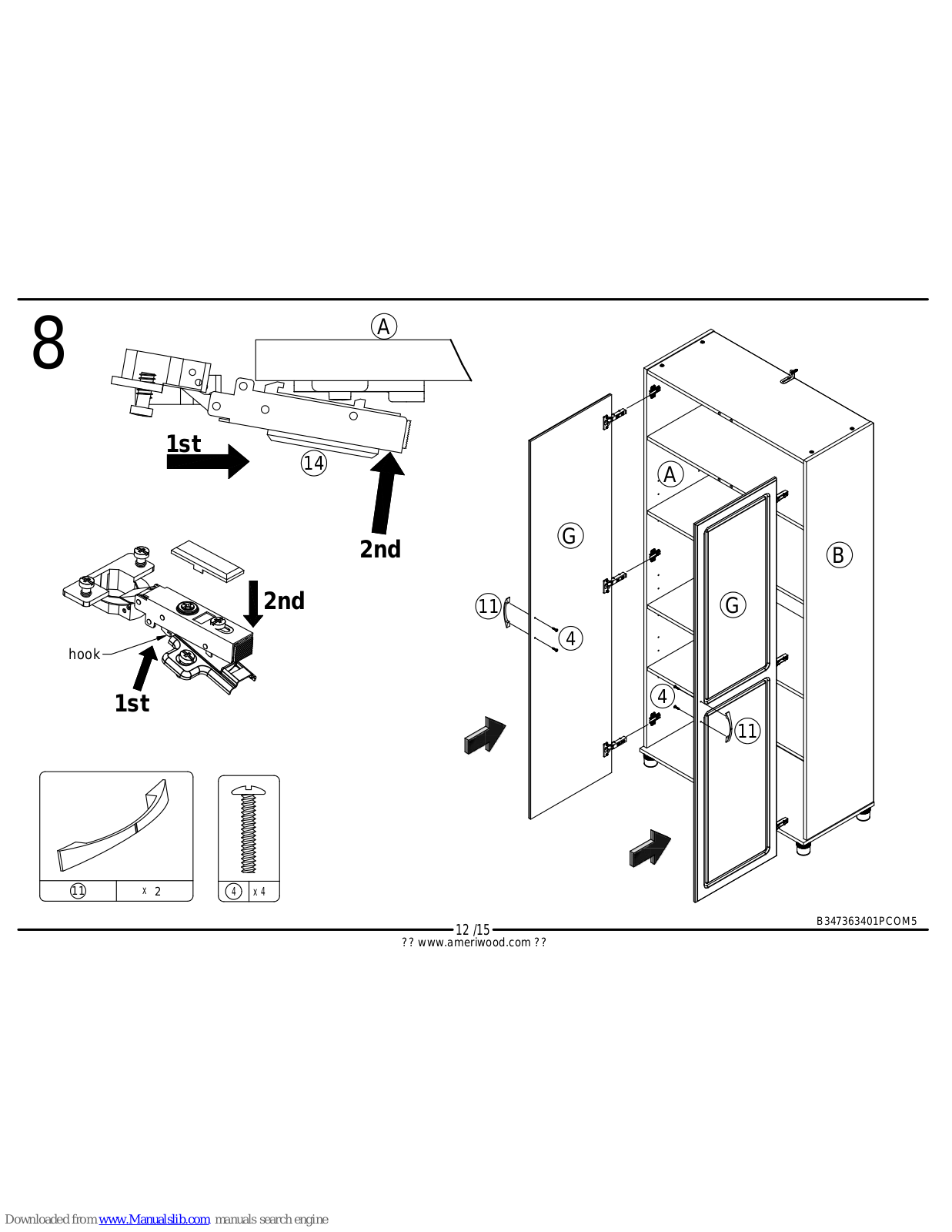 8

A

1st

14

2nd

2nd

hook

1st

11 x 2

4 x 4

A

G

B

G

11

4

4

11

B347363401PCOM5

12 /15

?? www.ameriwood.com ??

Downloaded from www.Manualslib.com manuals search engine