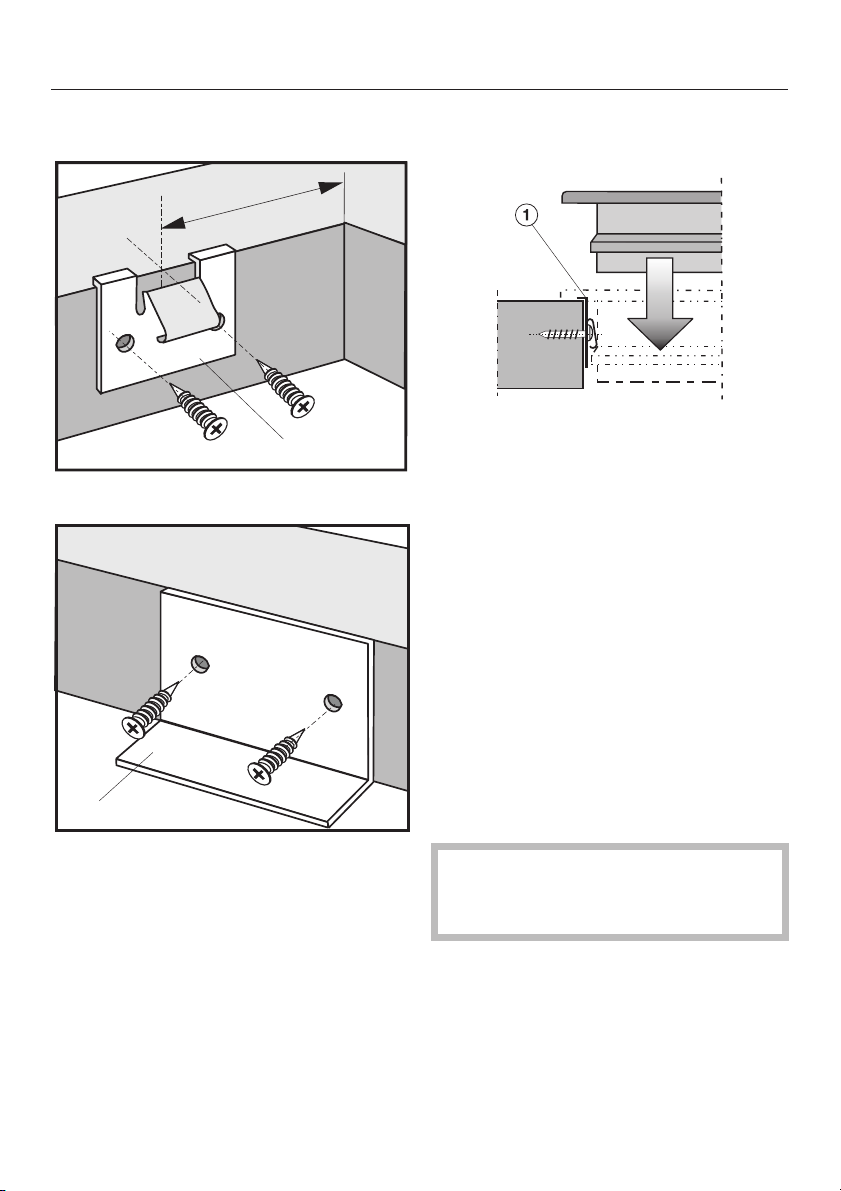 1