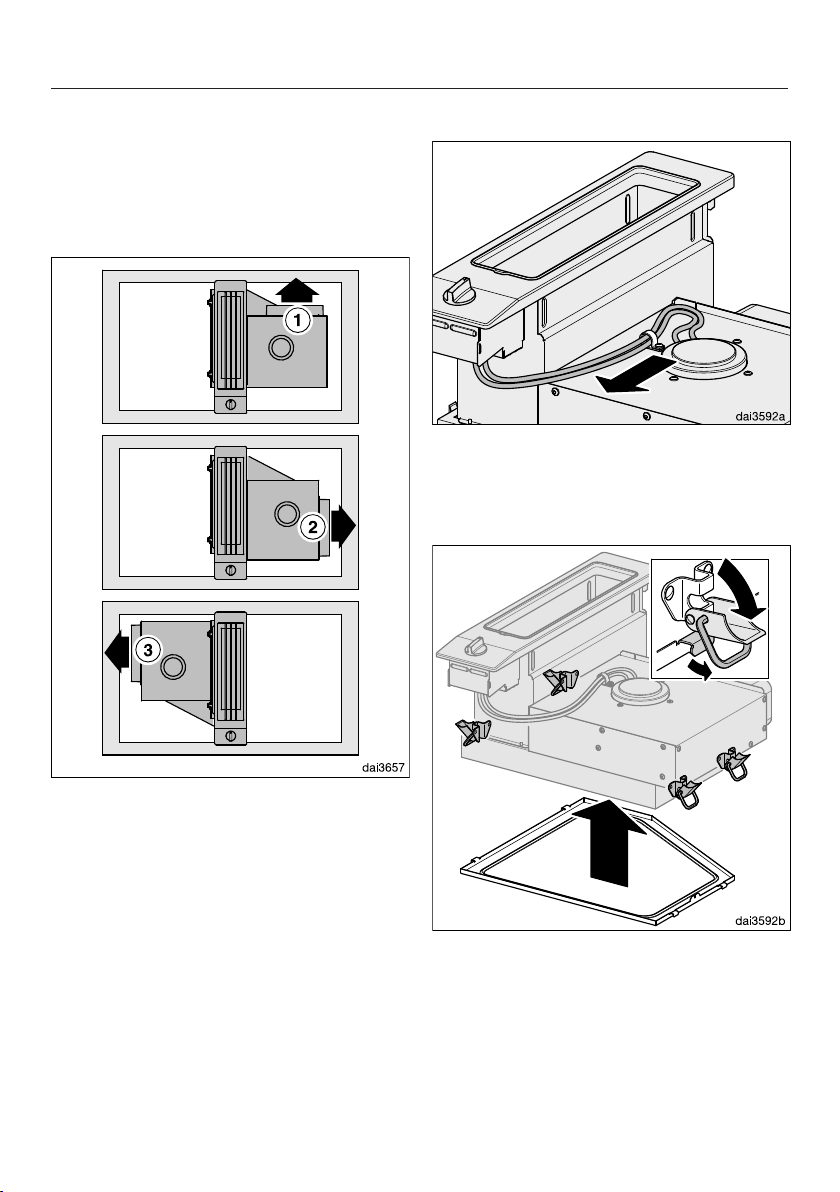 1

2

3

dai3657

dai3592a

dai3592b