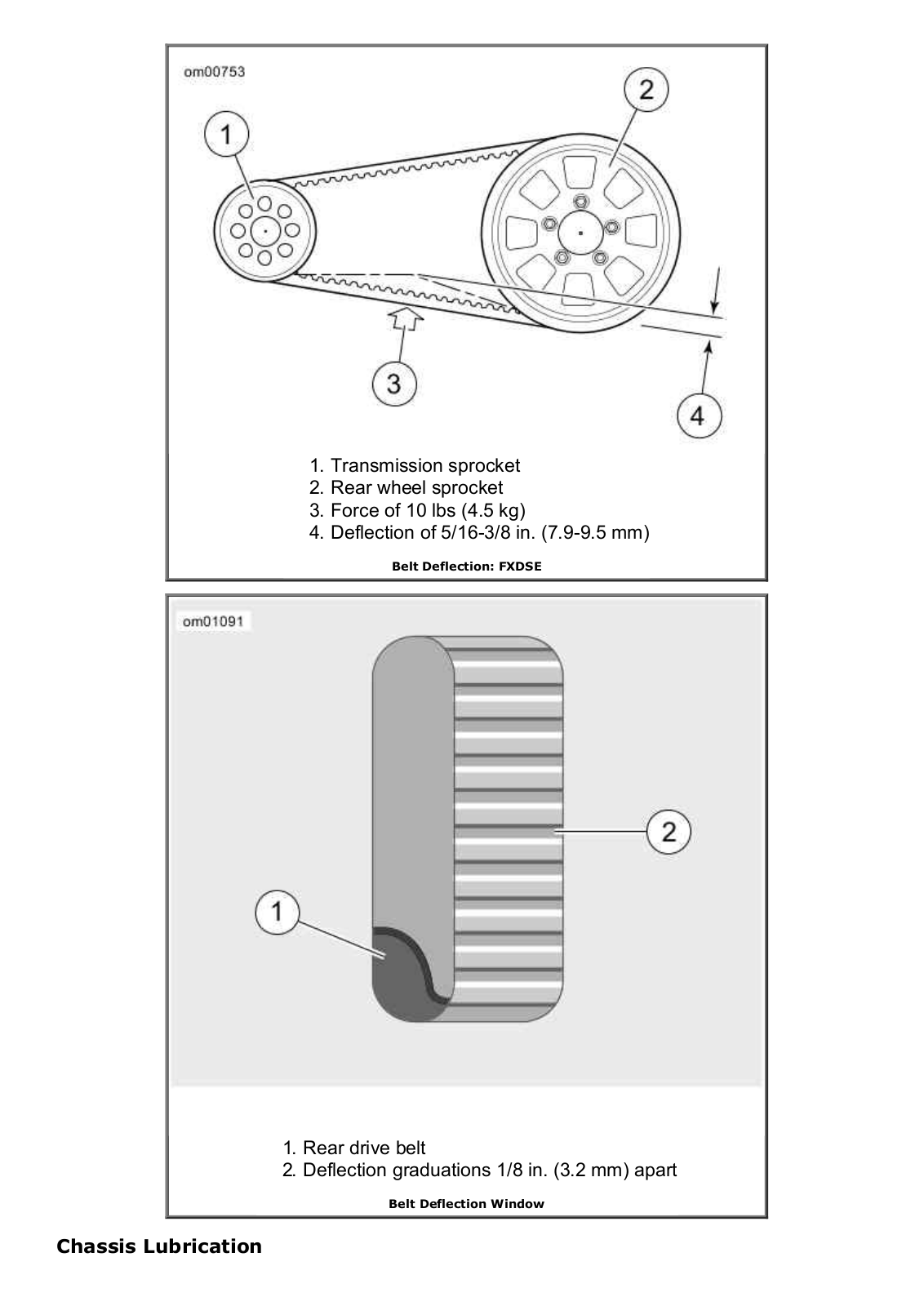 om00753

1

2

3

4

1. Transmission sprocket
2. Rear wheel sprocket
3. Force of 10 lbs (4.5 kg)
4. Deflection of 5/16-3/8 in. (7.9-9.5 mm)

Belt Deflection: FXDSE

om01091

2

1

1. Rear drive belt
2. Deflection graduations 1/8 in. (3.2 mm) apart

Belt Deflection Window

Chassis Lubrication