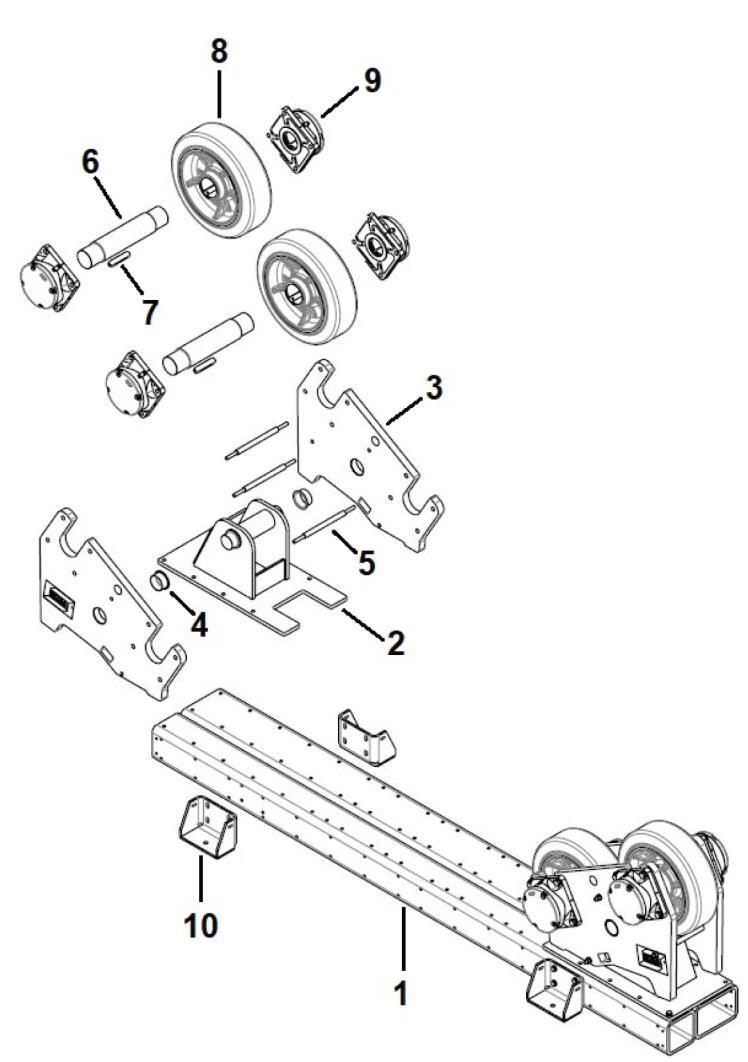 8
9
6
7
3
5
4
2
10
1