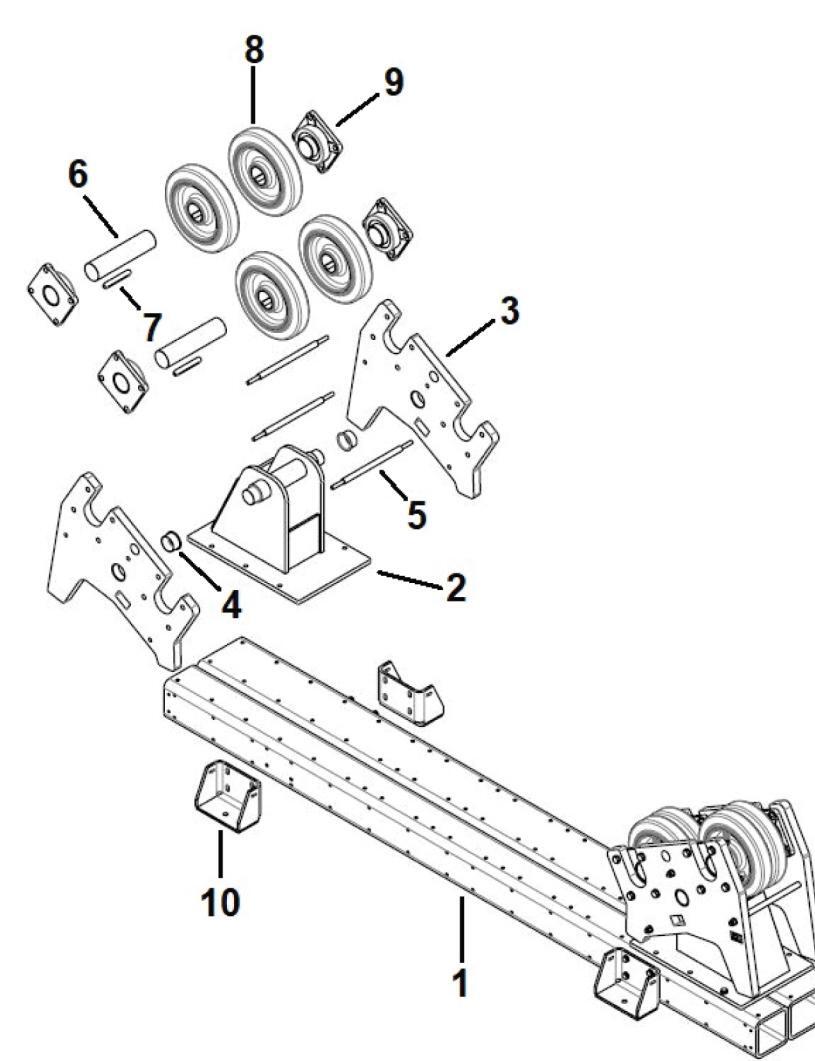 8
9
6
7
3
5
4
2
10
1