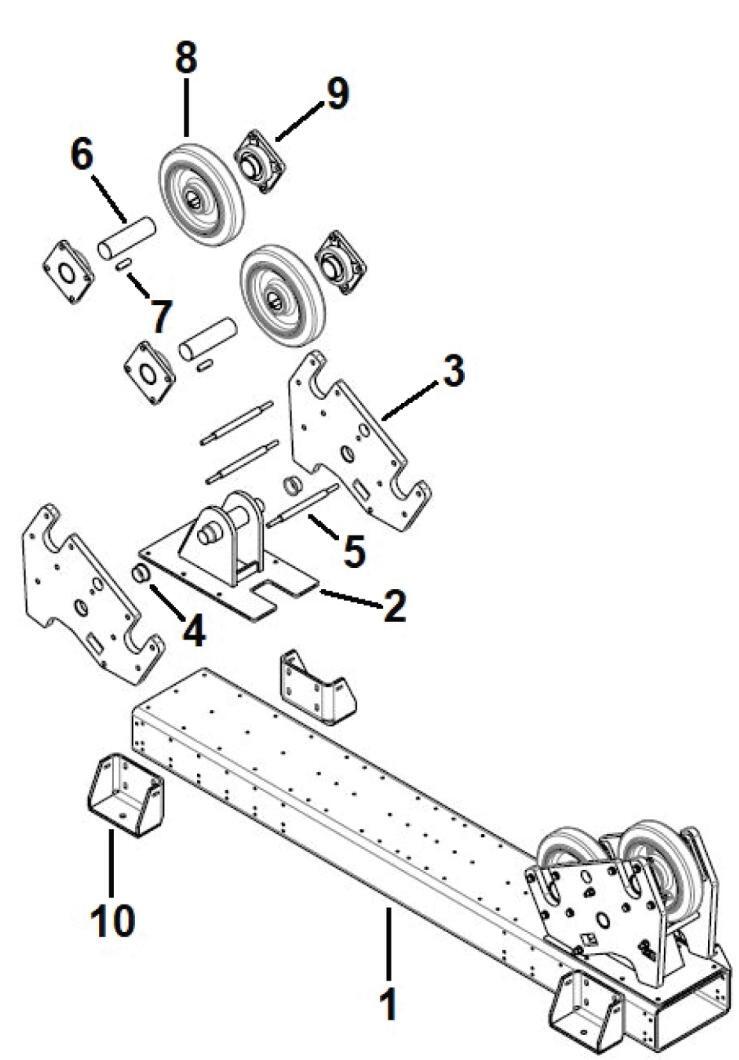 8
9
6
7
3
5
2
4
10
1