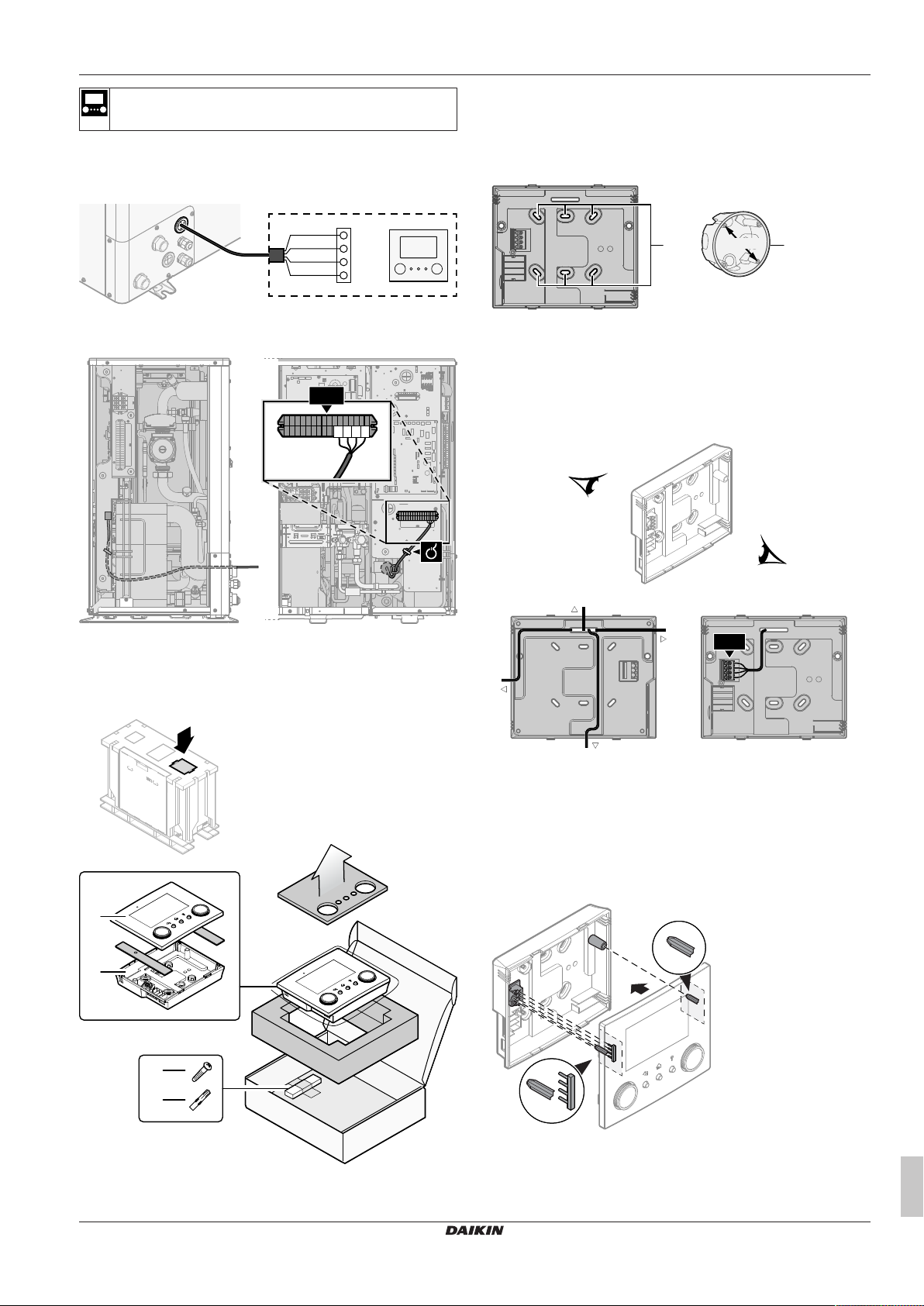 DAIKIN