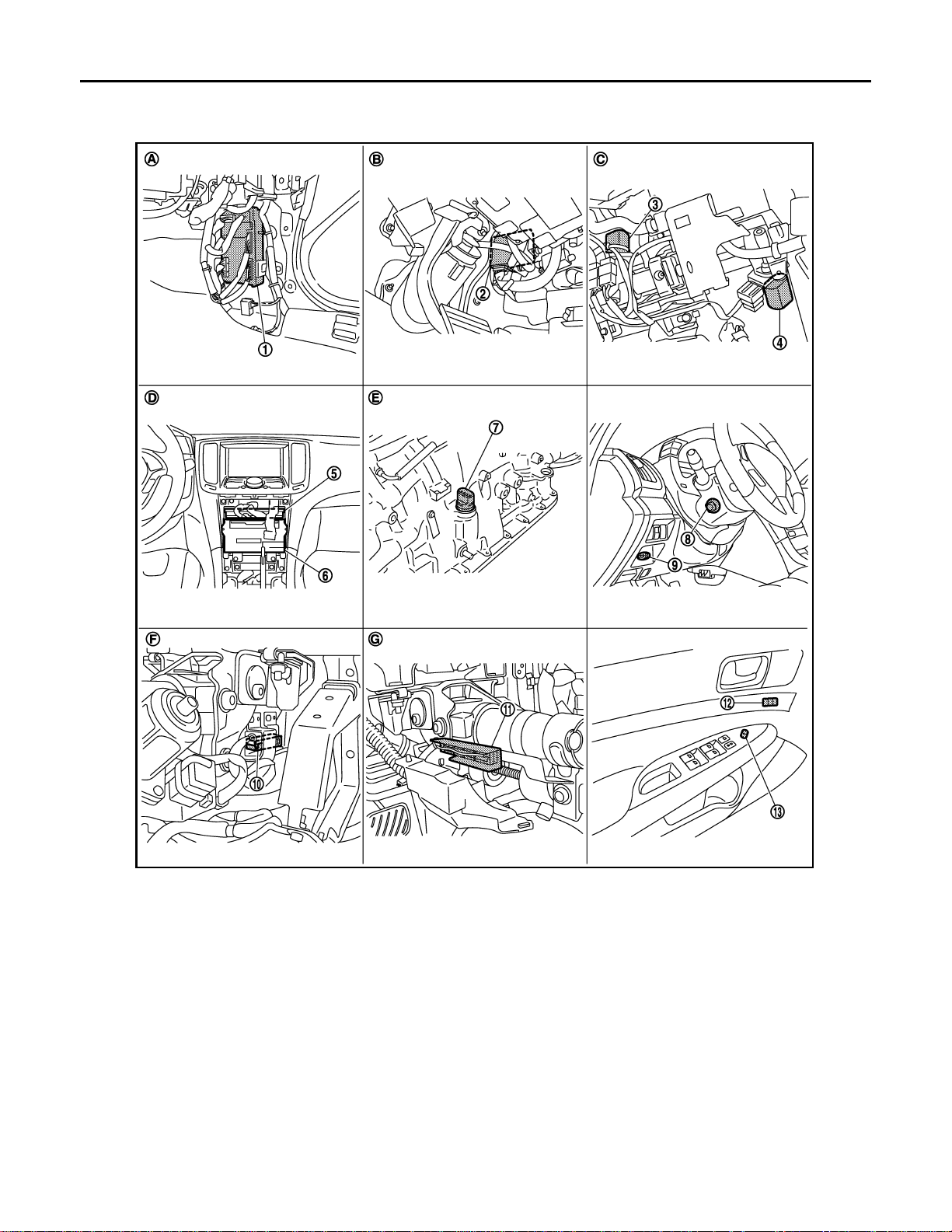 A
1
B
2
C
3
4
D
5
6
E
7
8
9
F
10
G
11
12
13