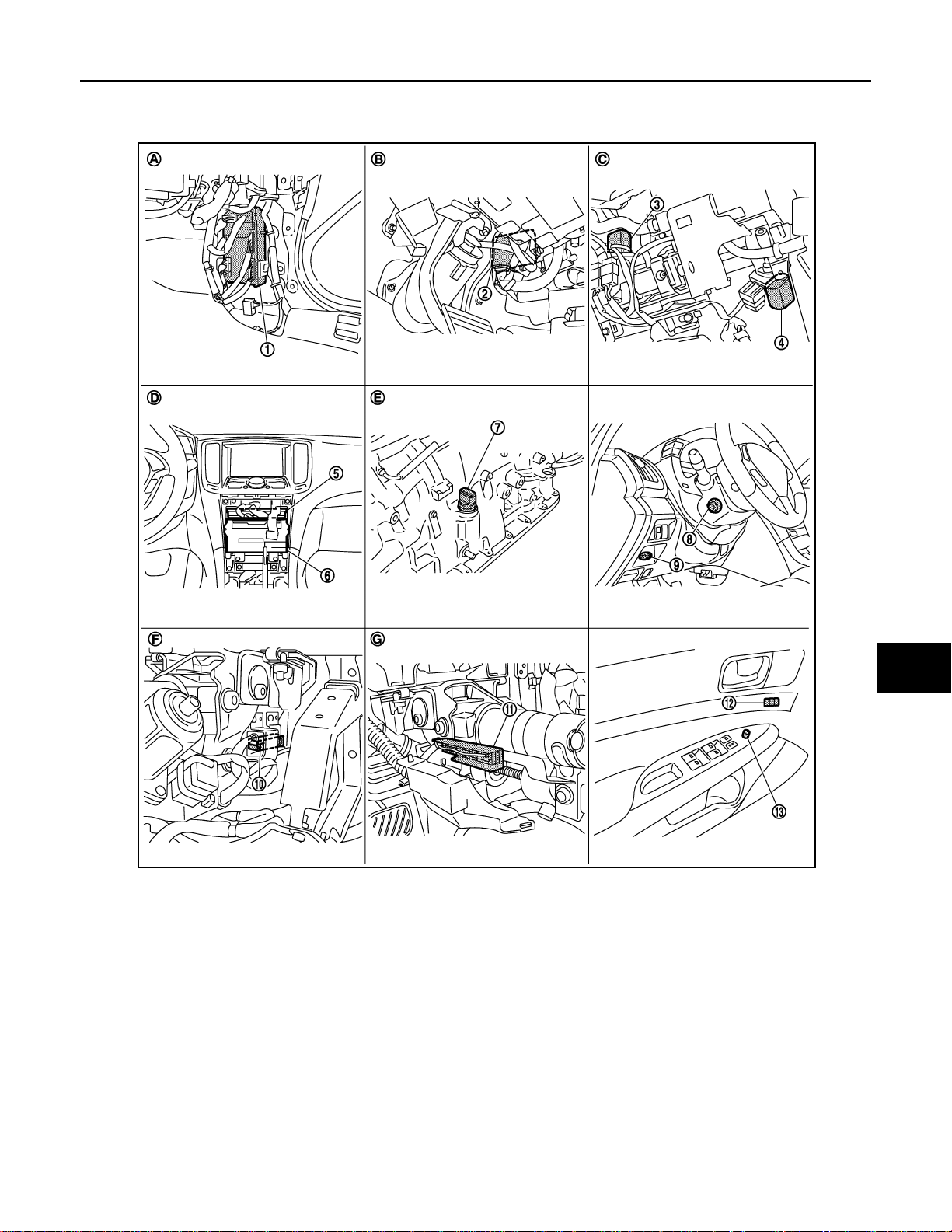 A
①

B
②

C
③
④

D
⑤
⑥

E
⑦

⑧
⑨

F
⑩

G
⑪

⑫
⑬