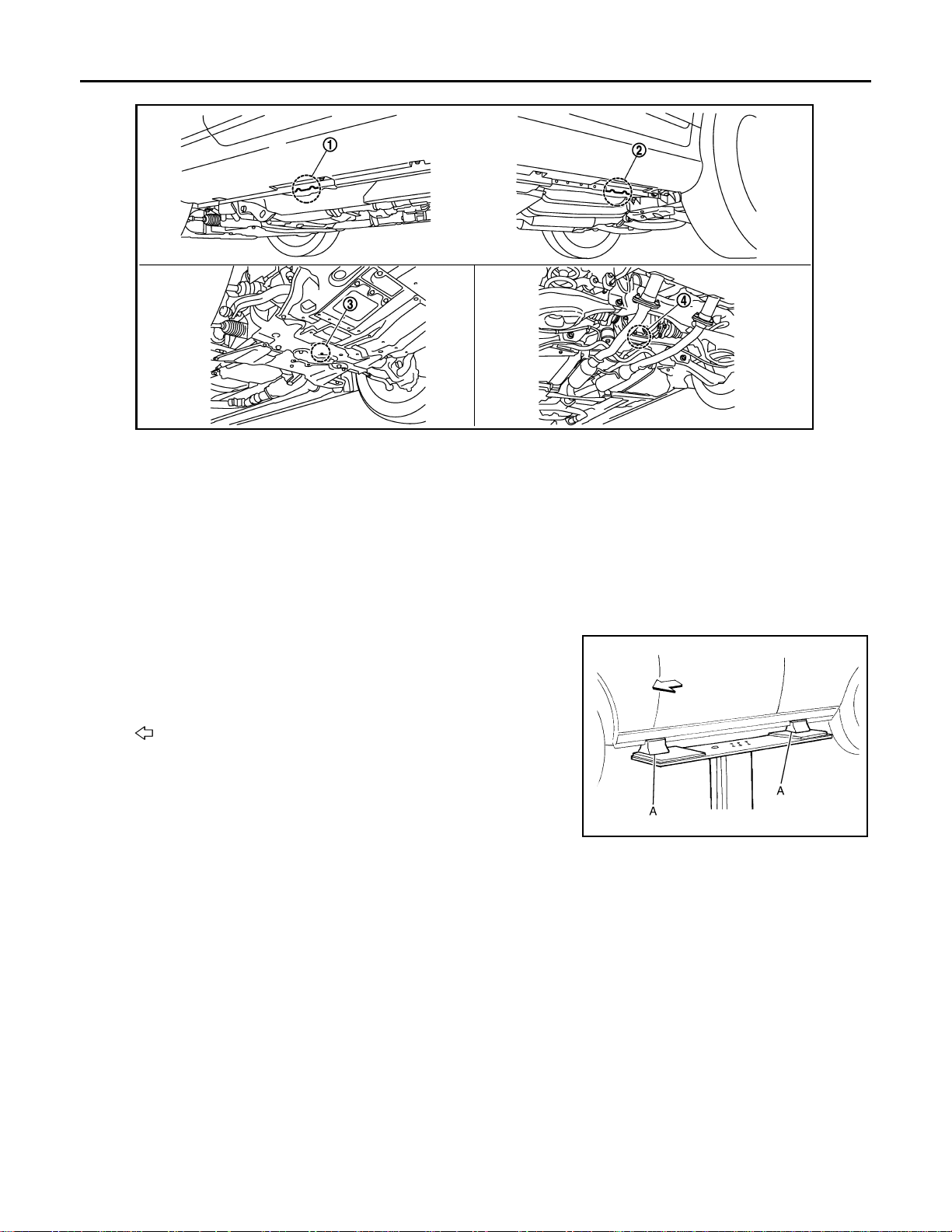 ①

②

③

④

A

A