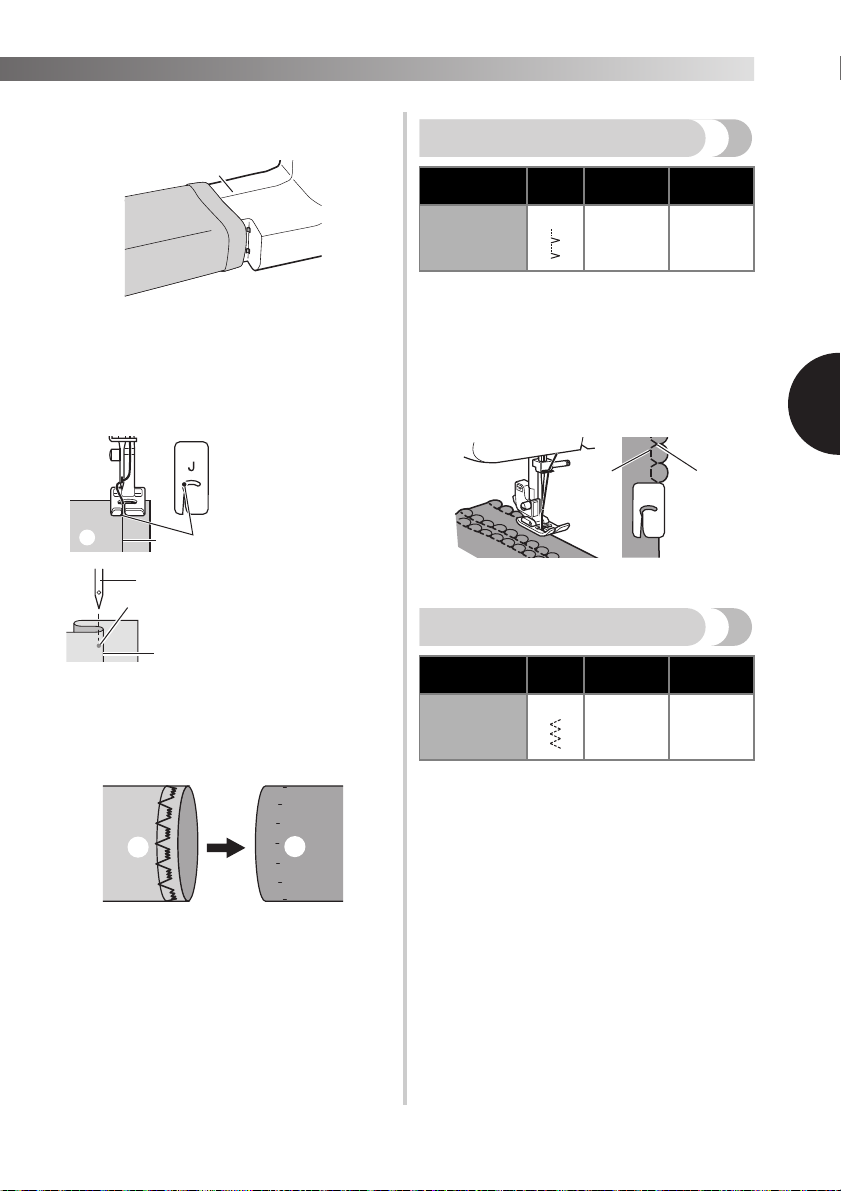 J