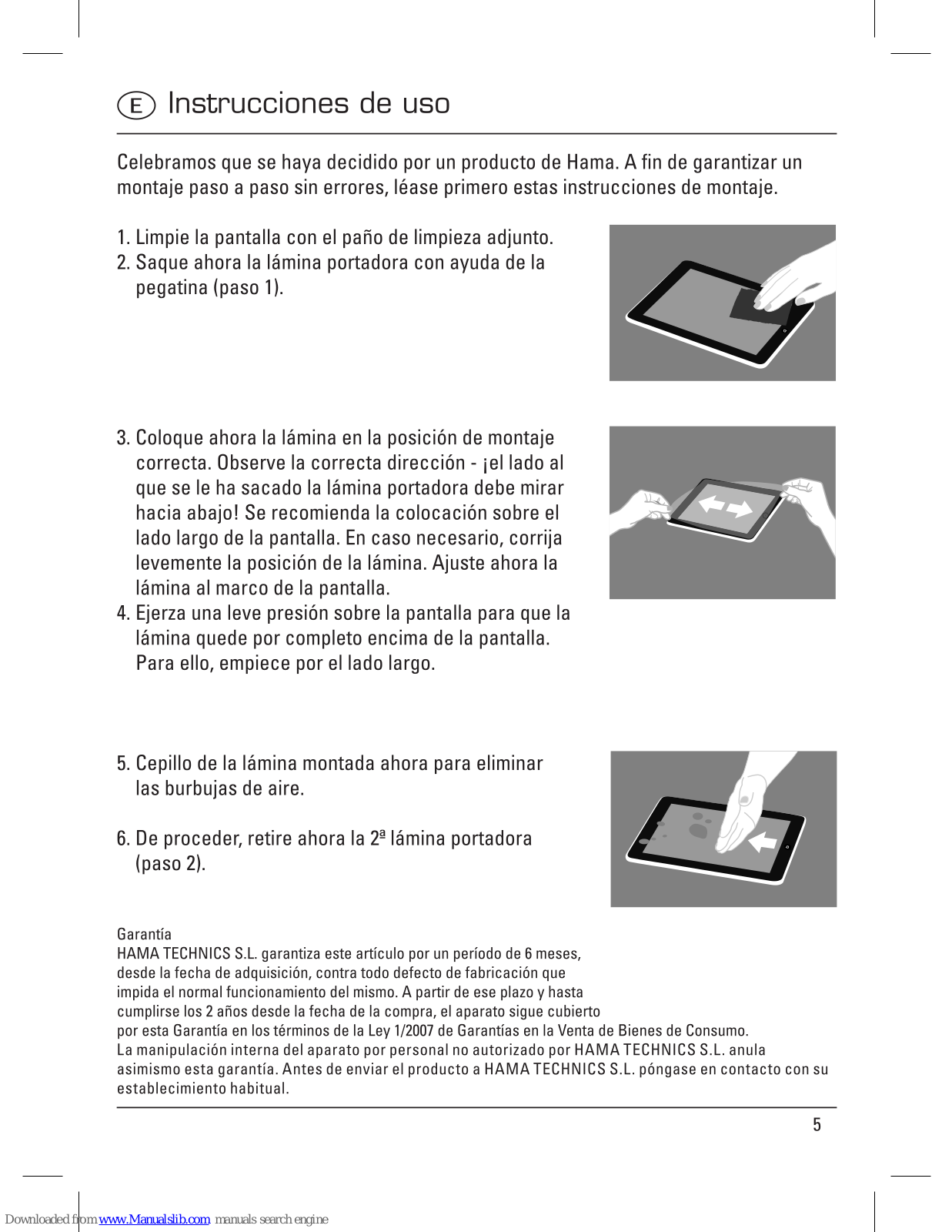 E Instrucciones de uso

Celebramos que se haya decidido por un producto de Hama. A fin de garantizar un montaje paso a paso sin errores, léase primero estas instrucciones de montaje.

1. Limpie la pantalla con el paño de limpieza adjunto.
2. Saque ahora la lámina portadora con ayuda de la pegatina (paso 1).

3. Coloque ahora la lámina en la posición de montaje correcta. Observe la correcta dirección - ¡el lado al que se le ha sacado la lámina portadora debe mirar hacia abajo! Se recomienda la colocación sobre el lado largo de la pantalla. En caso necesario, corrija levemente la posición de la lámina. Ajuste ahora la lámina al marco de la pantalla.
4. Ejerza una leve presión sobre la pantalla para que la lámina quede por completo encima de la pantalla. Para ello, empiece por el lado largo.

5. Cepillo de la lámina montada ahora para eliminar las burbujas de aire.

6. De proceder, retire ahora la 2ª lámina portadora (paso 2).

Garantía
HAMA TECHNICS S.L. garantiza este artículo por un período de 6 meses, desde la fecha de adquisición, contra todo defecto de fabricación que impida el normal funcionamiento del mismo. A partir de ese plazo y hasta cumplirse los 2 años desde la fecha de la compra, el aparato sigue cubierto por esta Garantía en los términos de la Ley 1/2007 de Garantías en la Venta de Bienes de Consumo.
La manipulación interna del aparato por personal no autorizado por HAMA TECHNICS S.L. anula asimismo esta garantía. Antes de enviar el producto a HAMA TECHNICS S.L. póngase en contacto con su establecimiento habitual.

5

Downloaded from www.Manualslib.com manuals search engine