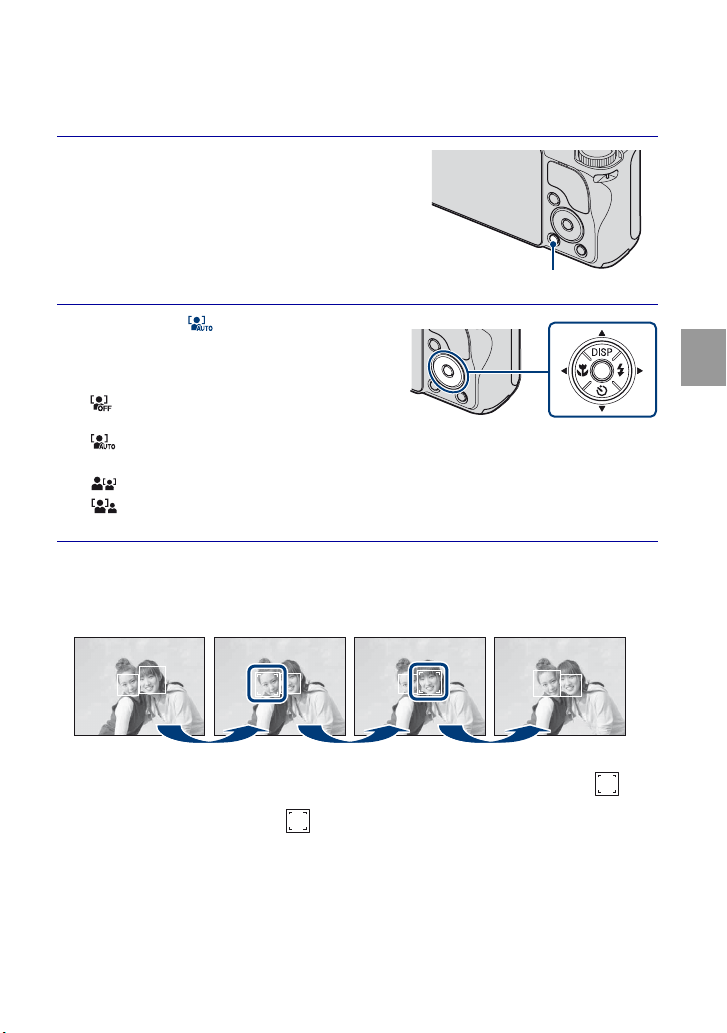 DISP