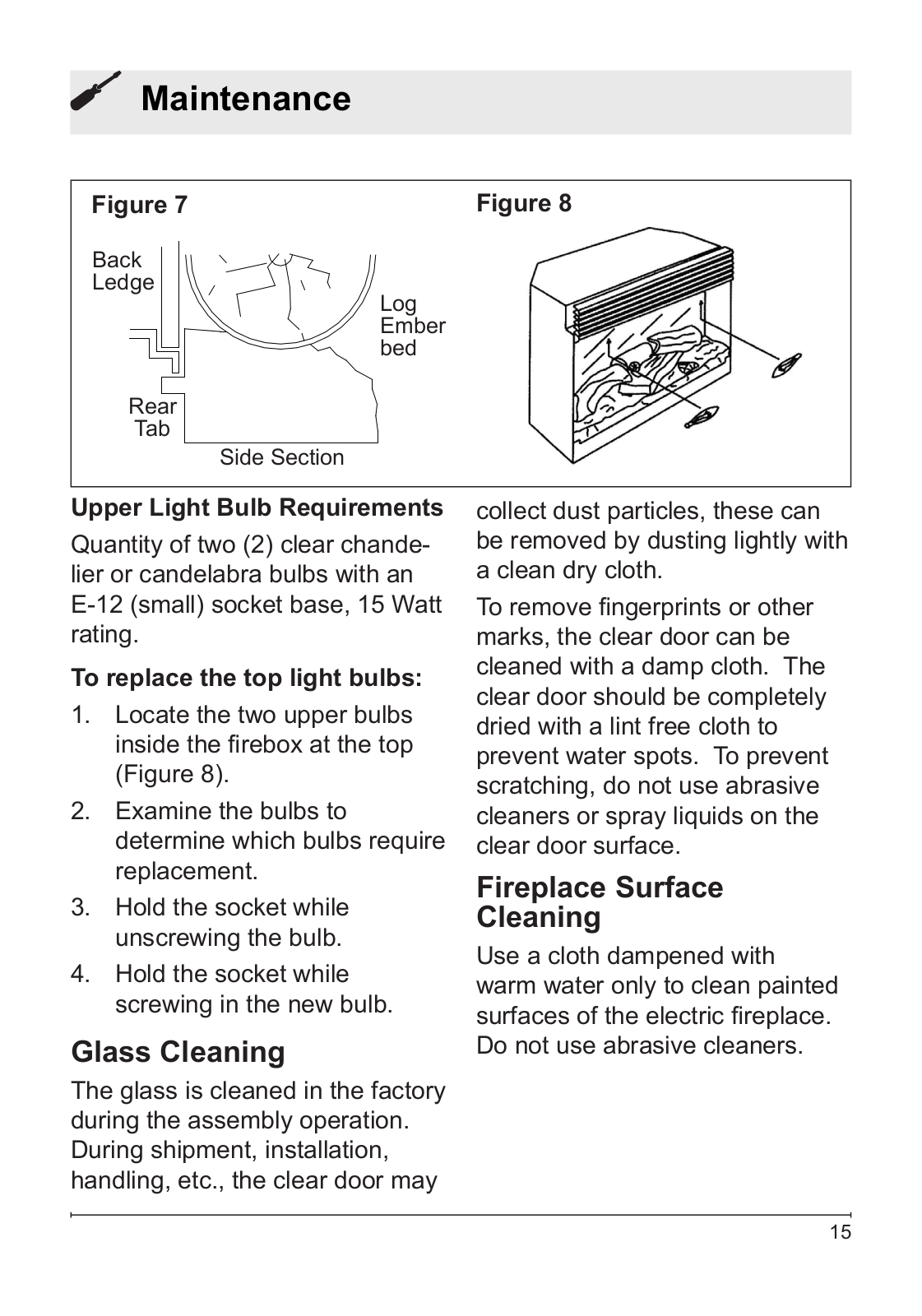 Maintenance

Figure 7

Back Ledge

Log Ember bed

Rear Tab

Side Section

Figure 8

Upper Light Bulb Requirements

Quantity of two (2) clear chandelier or candelabra bulbs with an E-12 (small) socket base, 15 Watt rating.

To replace the top light bulbs:

1. Locate the two upper bulbs inside the firebox at the top (Figure 8).

2. Examine the bulbs to determine which bulbs require replacement.

3. Hold the socket while unscrewing the bulb.

4. Hold the socket while screwing in the new bulb.

Glass Cleaning

The glass is cleaned in the factory during the assembly operation. During shipment, installation, handling, etc., the clear door may collect dust particles, these can be removed by dusting lightly with a clean dry cloth.

To remove fingerprints or other marks, the clear door can be cleaned with a damp cloth. The clear door should be completely dried with a lint free cloth to prevent water spots. To prevent scratching, do not use abrasive cleaners or spray liquids on the clear door surface.

Fireplace Surface Cleaning

Use a cloth dampened with warm water only to clean painted surfaces of the electric fireplace. Do not use abrasive cleaners.

15