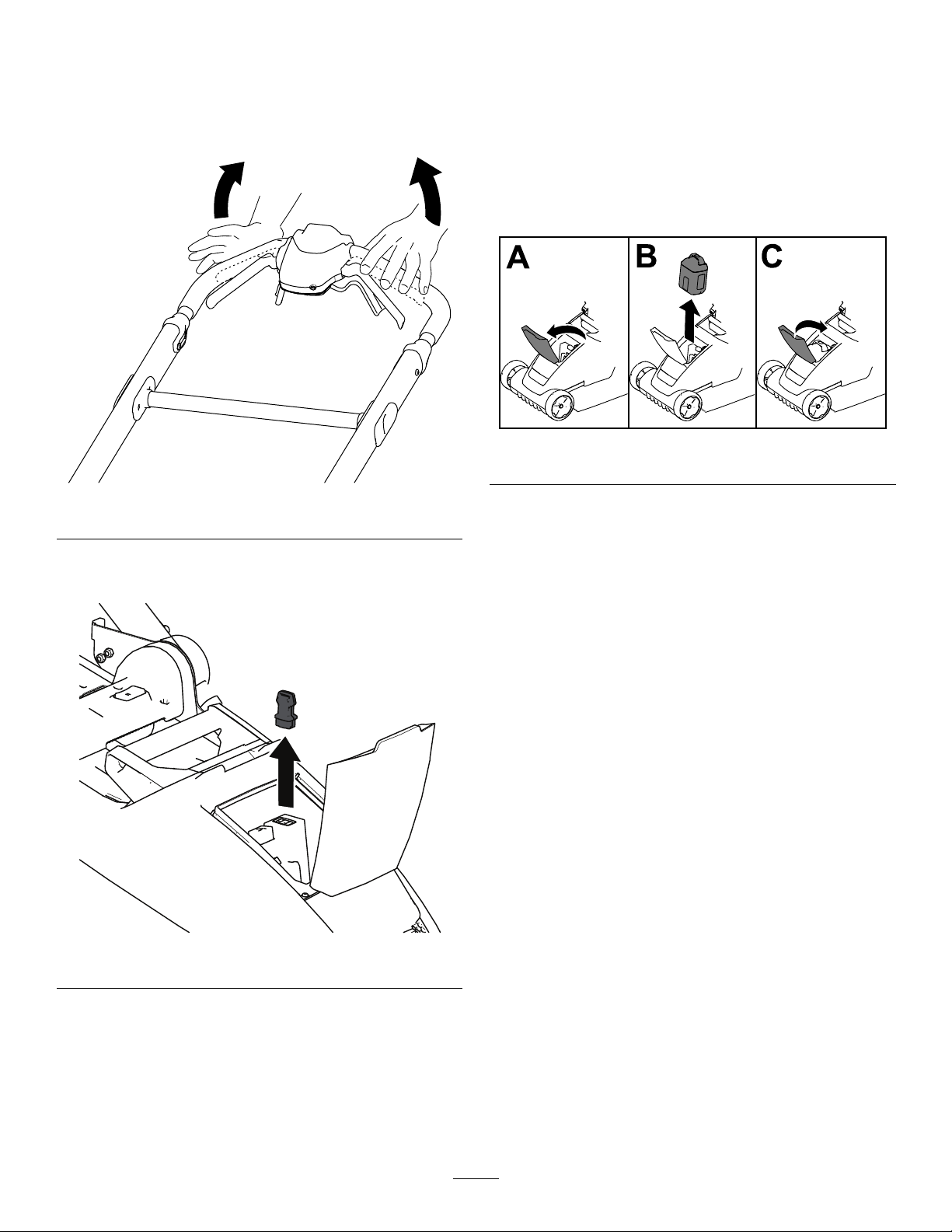 A

B

C