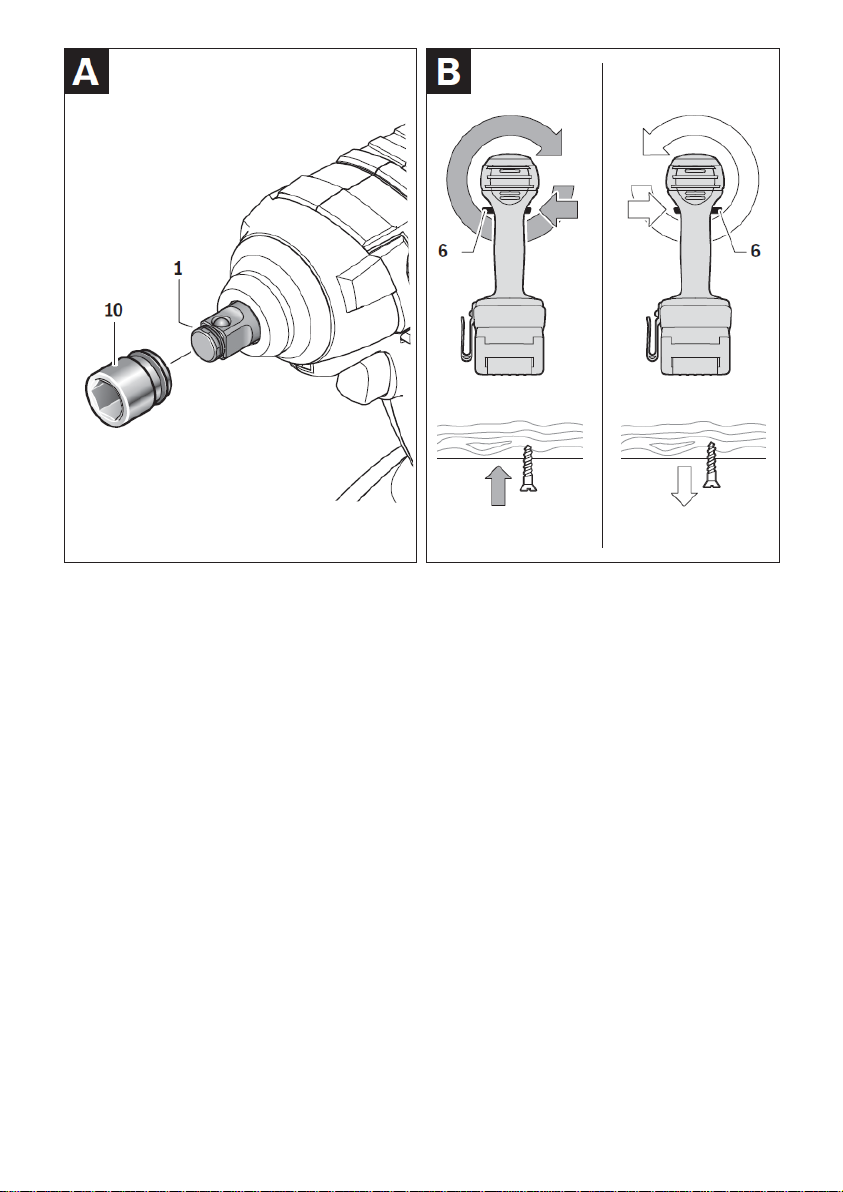 A

1

10

B

6

6